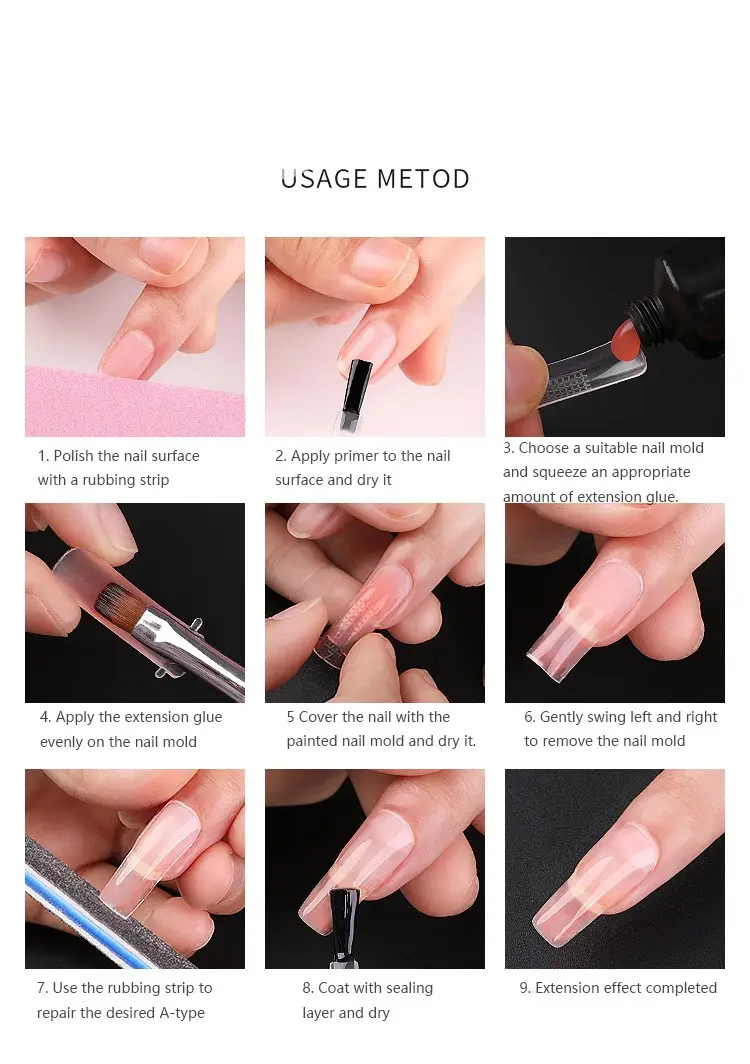 USAGE METOD

1. Polish the nail surface with a rubbing strip

2. Apply primer to the nail surface and dry it

3. Choose a suitable nail mold and squeeze an appropriate amount of extension glue.

4. Apply the extension glue evenly on the nail mold

5 Cover the nail with the painted nail mold and dry it.

6. Gently swing left and right to remove the nail mold

7. Use the rubbing strip to repair the desired A-type

8. Coat with sealing layer and dry

9. Extension effect completed