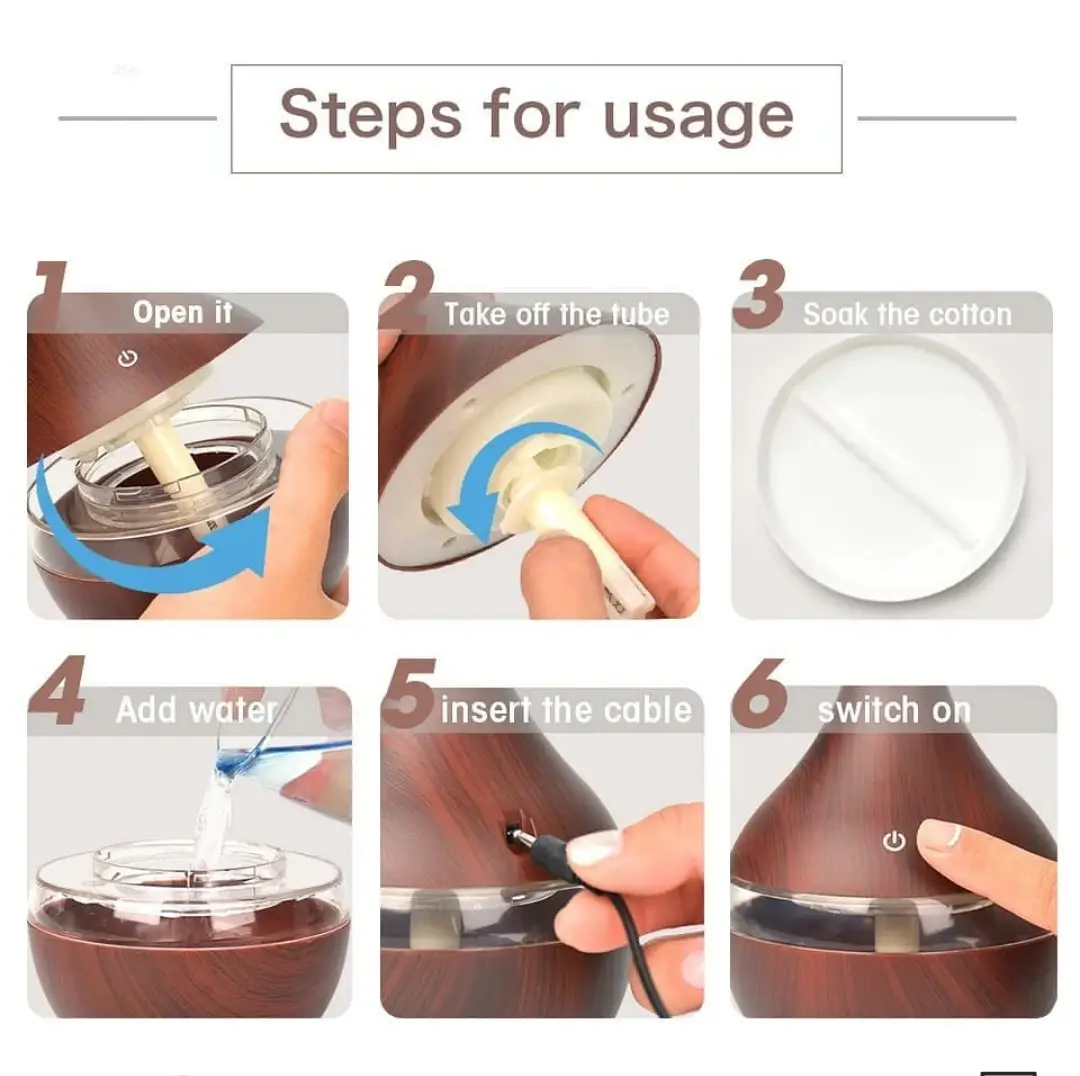 Steps for usage

1 Open it

2 Take off the tube

3 Soak the cotton

4 Add water

5 insert the cable

6 switch on