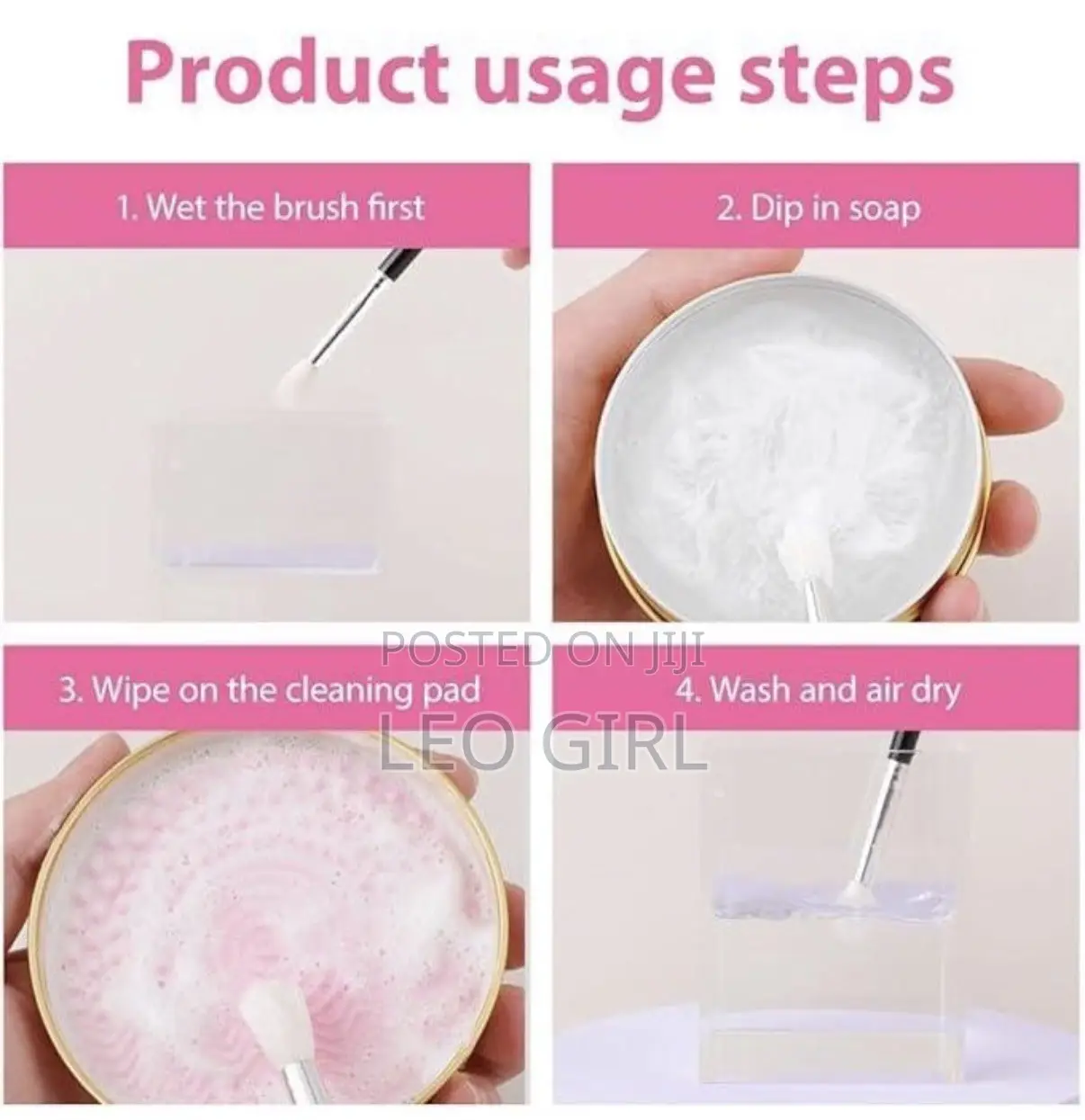 Product usage steps

1. Wet the brush first

2. Dip in soap

POSTED ON JIJI

3. Wipe on the cleaning pad

4. Wash and air dry

LEO GIRL