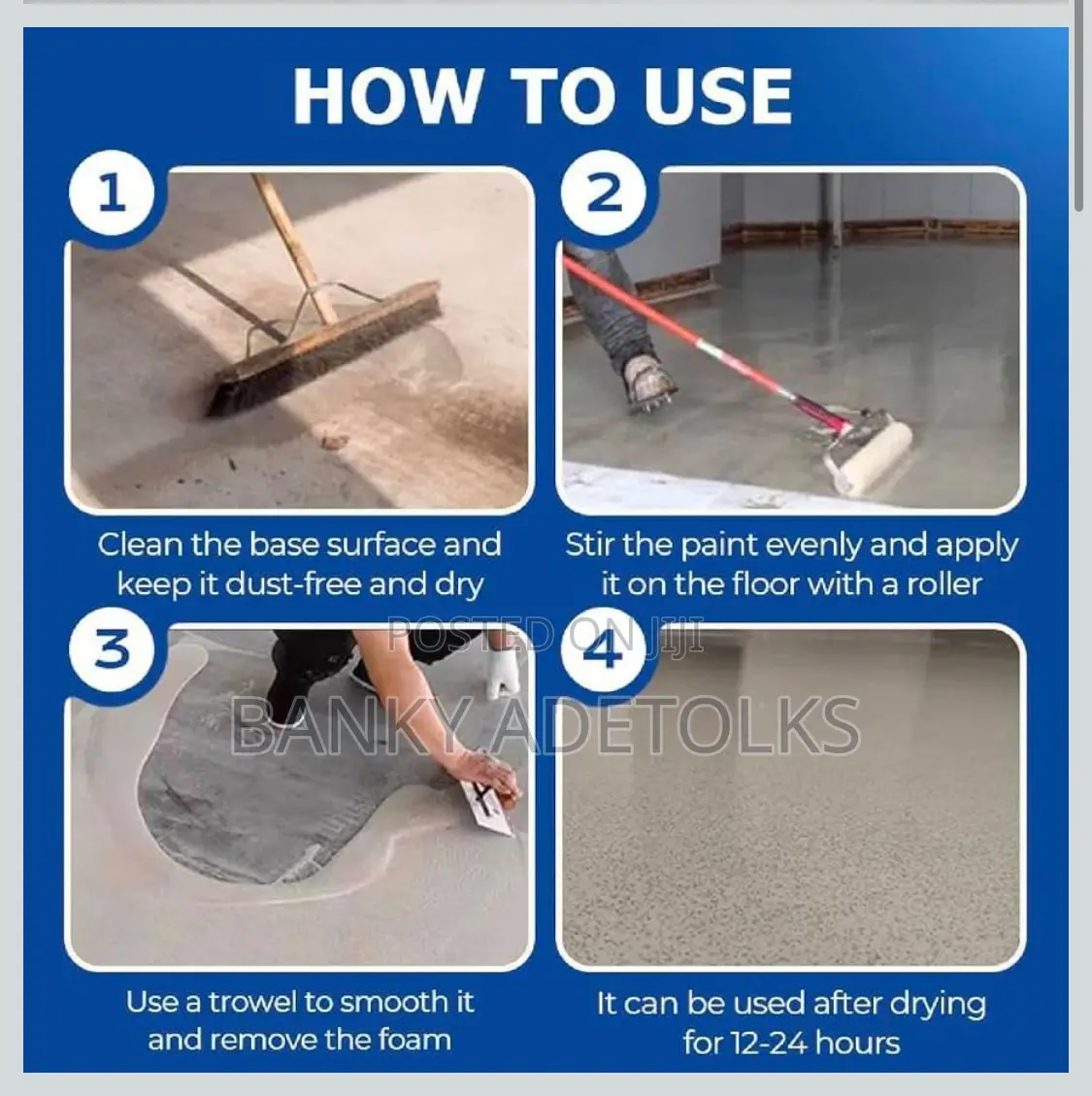 HOW TO USE

1

Clean the base surface and keep it dust-free and dry

2

Stir the paint evenly and apply it on the floor with a roller

POSTED ON JIJI

BANKY ADETOLKS

3

Use a trowel to smooth it and remove the foam

4

It can be used after drying for 12-24 hours