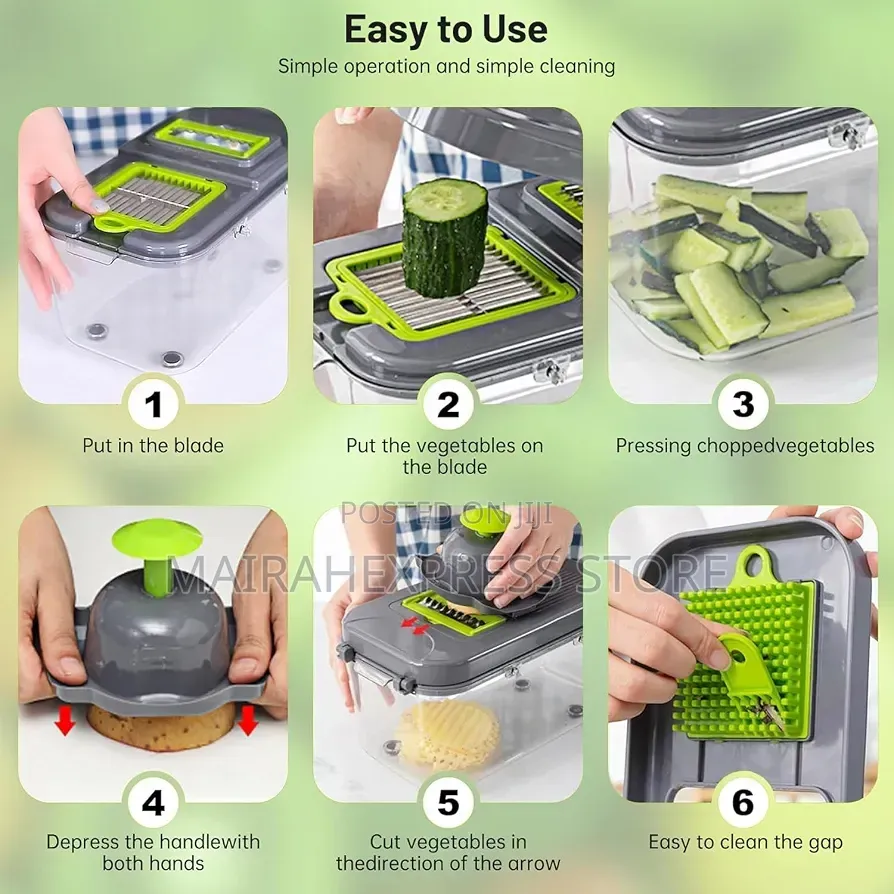 Easy to Use
Simple operation and simple cleaning

1
Put in the blade

2
Put the vegetables on the blade

3
Pressing choppedvegetables

POSTED ON JIJI
MAIRAHEXPRESS STORE

4
Depress the handlewith both hands

5
Cut vegetables in thedirection of the arrow

6
Easy to clean the gap