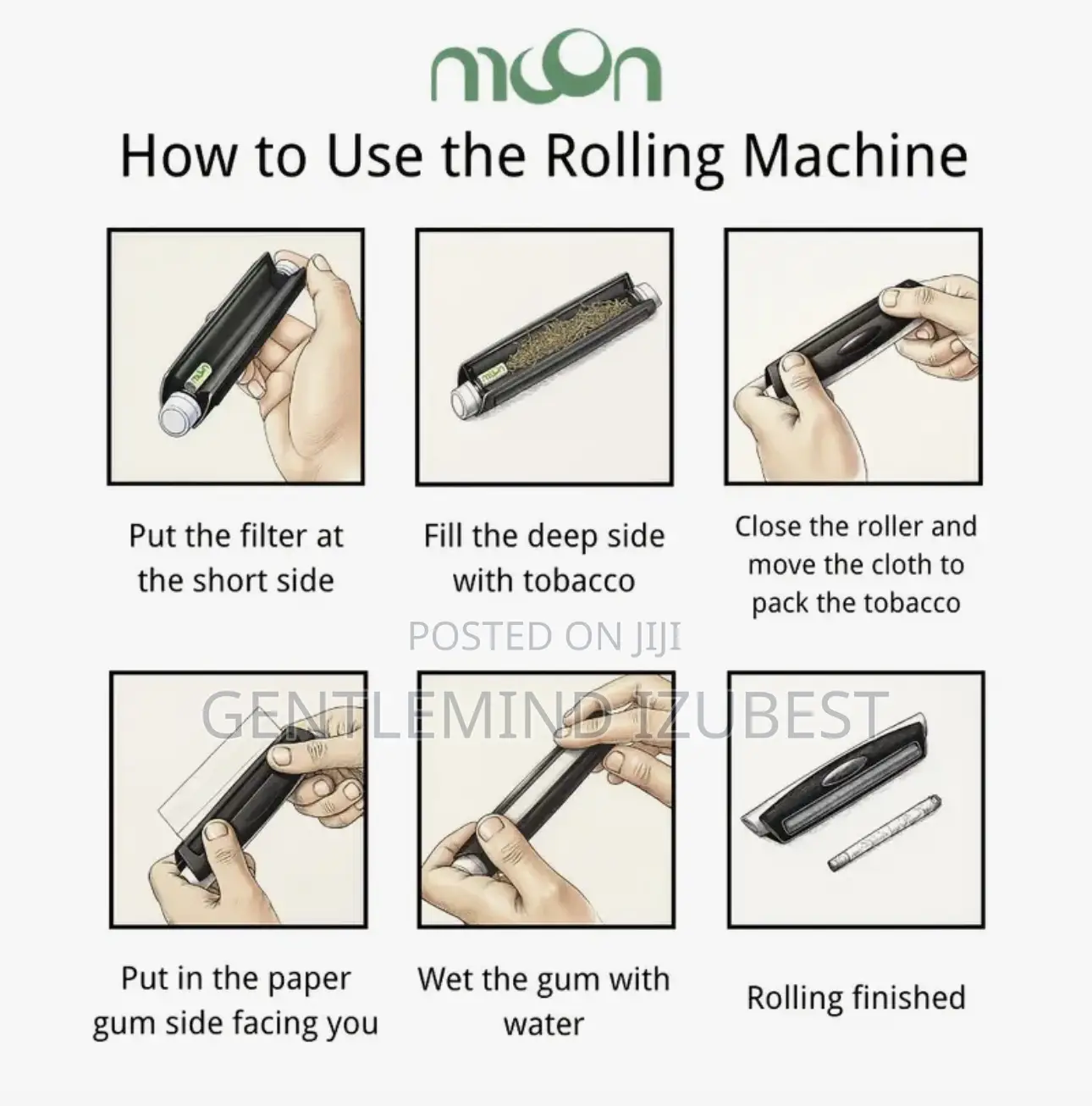 moon

How to Use the Rolling Machine

Put the filter at the short side

Fill the deep side with tobacco

Close the roller and move the cloth to pack the tobacco

POSTED ON JIJI

GENTLEMIND IZUBEST

Put in the paper gum side facing you

Wet the gum with water

Rolling finished