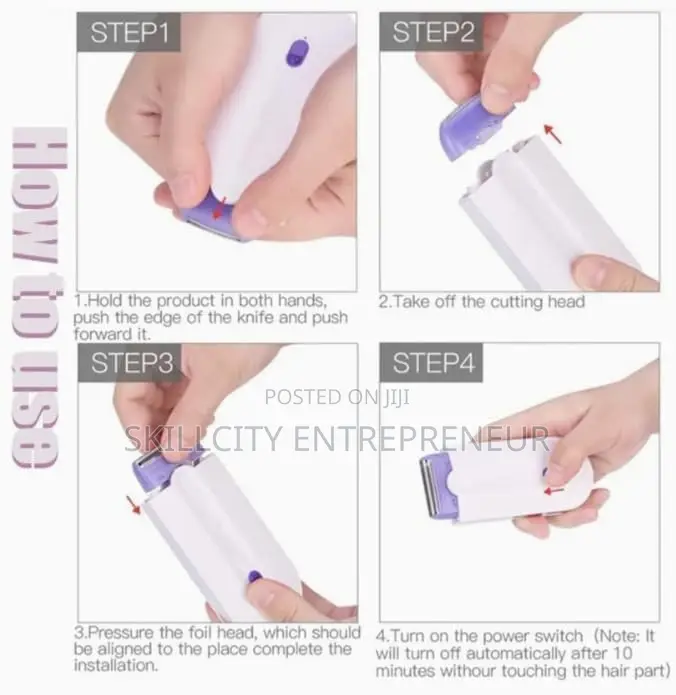 How to use

STEP1

1.Hold the product in both hands, push the edge of the knife and push forward it.

STEP2

2.Take off the cutting head

STEP3

3.Pressure the foil head, which should be aligned to the place complete the installation.

STEP4

4.Turn on the power switch (Note: It will turn off automatically after 10 minutes withour touching the hair part)

POSTED ON JIJI
SKILLCITY ENTREPRENEUR