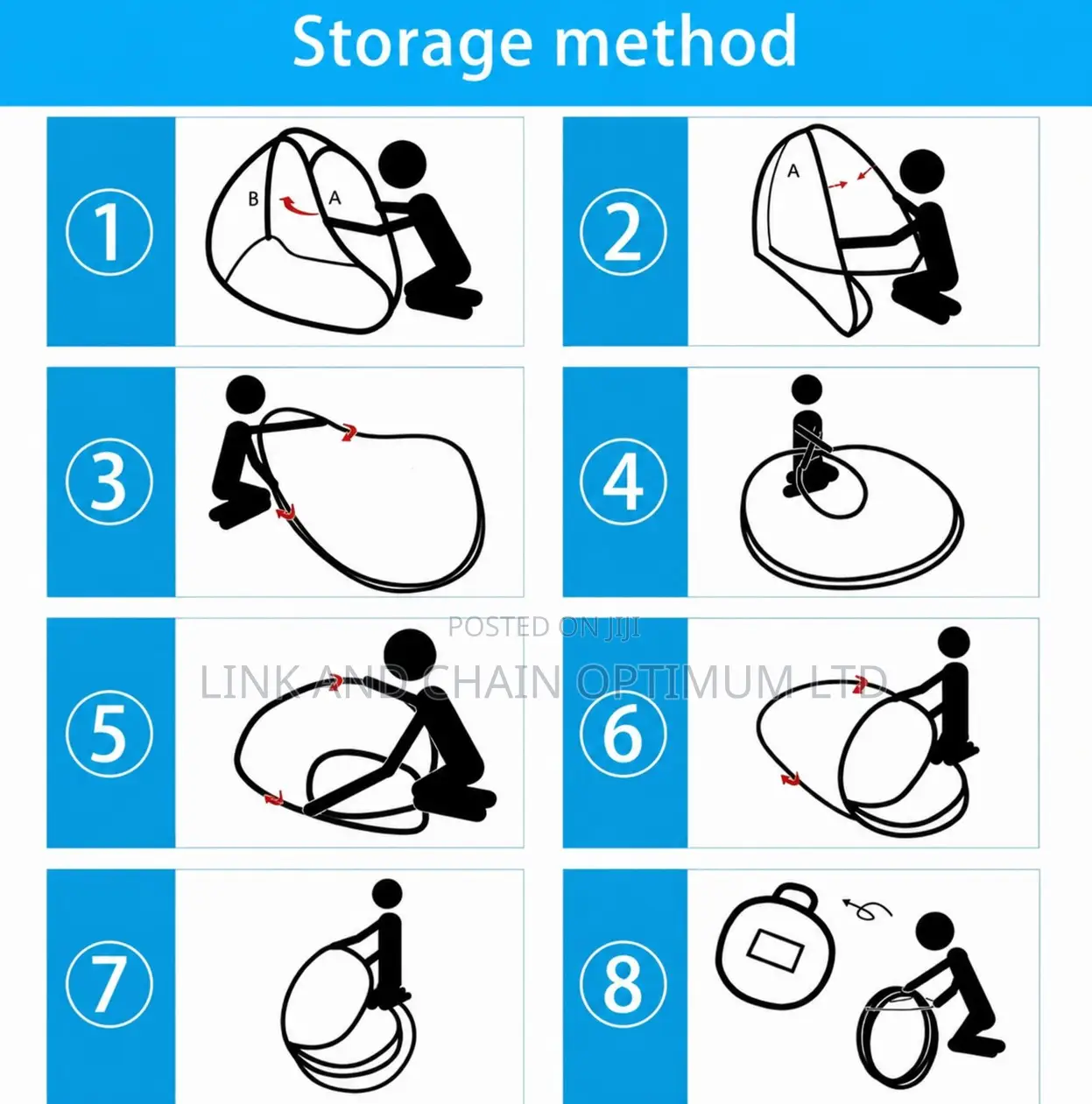 Storage method

1

B A

2

A

3

4

POSTED ON JIJI

LINK AND CHAIN OPTIMUM LTD

5

6

7

8