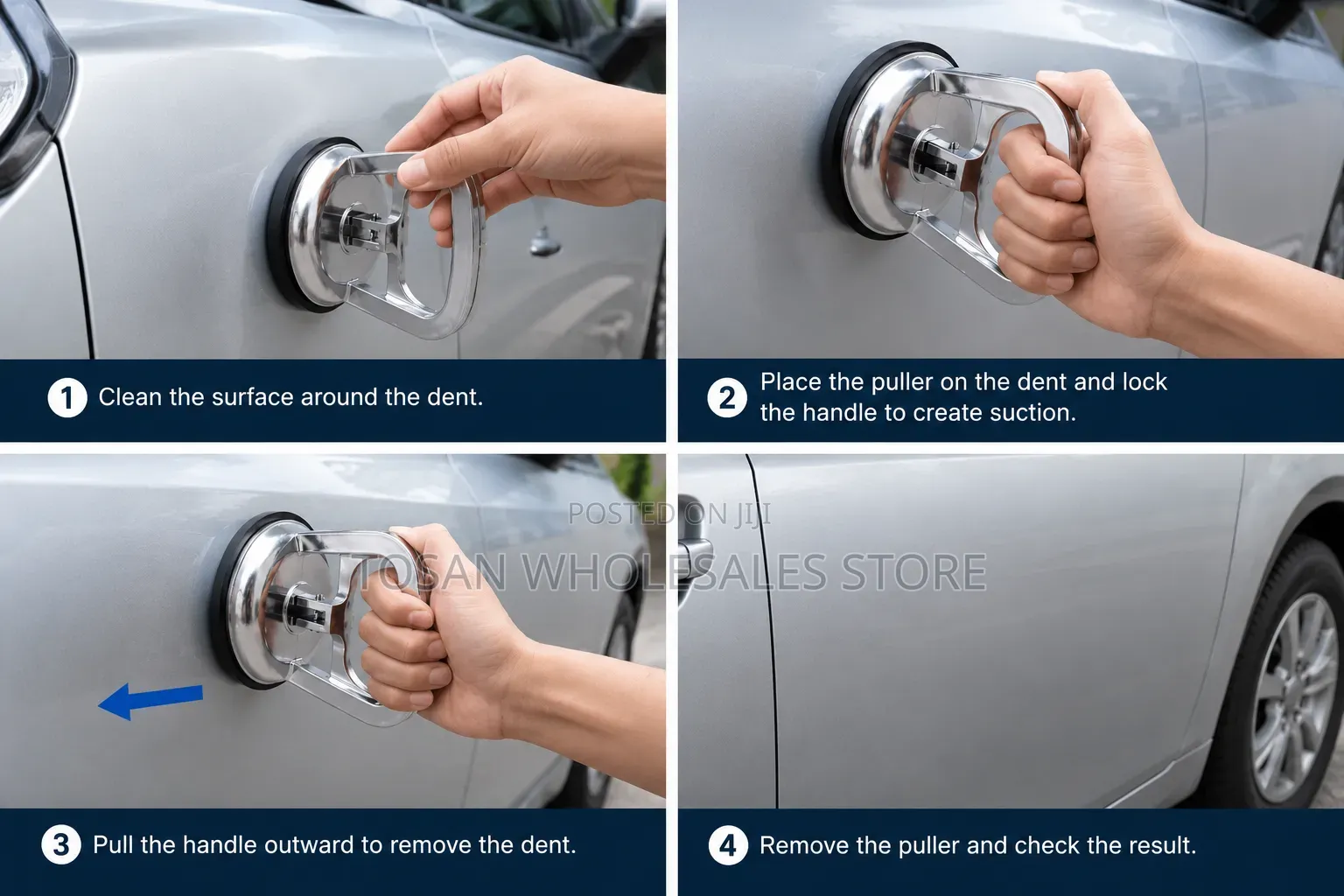 1 Clean the surface around the dent.

2 Place the puller on the dent and lock the handle to create suction.

POSTED ON JIJI

TOSAN WHOLESALES STORE

3 Pull the handle outward to remove the dent.

4 Remove the puller and check the result.