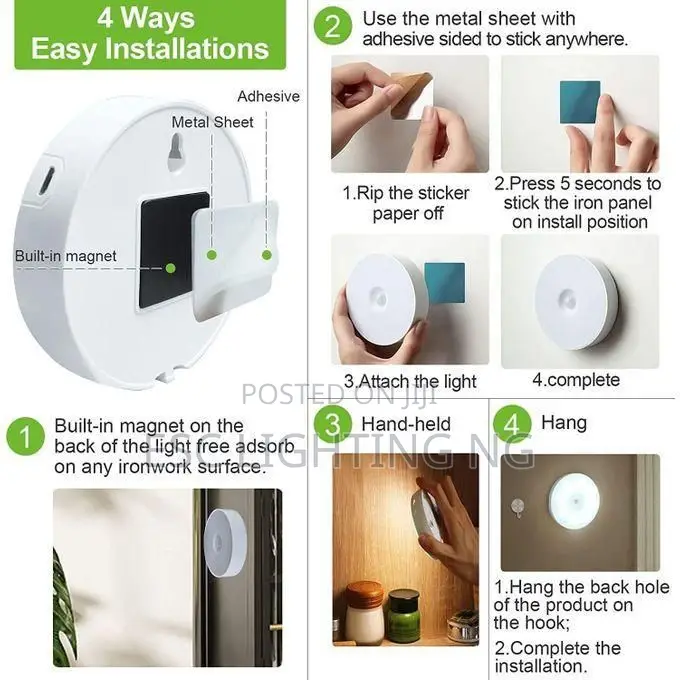 4 Ways
Easy Installations

Adhesive

Metal Sheet

Built-in magnet

2 Use the metal sheet with adhesive sided to stick anywhere.

1.Rip the sticker paper off

2.Press 5 seconds to stick the iron panel on install position

3.Attach the light

4.complete

POSTED ON JIJI

ESC LIGHTING NG

1 Built-in magnet on the back of the light free adsorb on any ironwork surface.

3 Hand-held

4 Hang

1.Hang the back hole of the product on the hook;

2.Complete the installation.