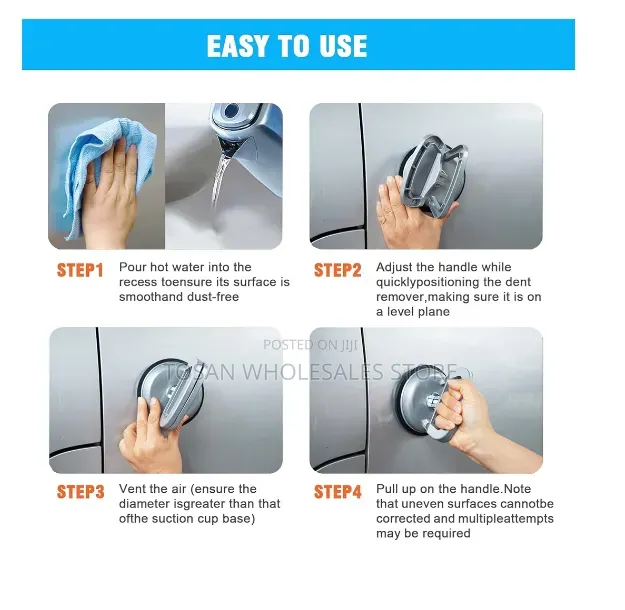 EASY TO USE

STEP1 Pour hot water into the recess toensure its surface is smoothand dust-free

STEP2 Adjust the handle while quicklypositioning the dent remover,making sure it is on a level plane

POSTED ON JIJI
TOSAN WHOLESALES STORE

STEP3 Vent the air (ensure the diameter isgreater than that ofthe suction cup base)

STEP4 Pull up on the handle.Note that uneven surfaces cannotbe corrected and multipleattempts may be required