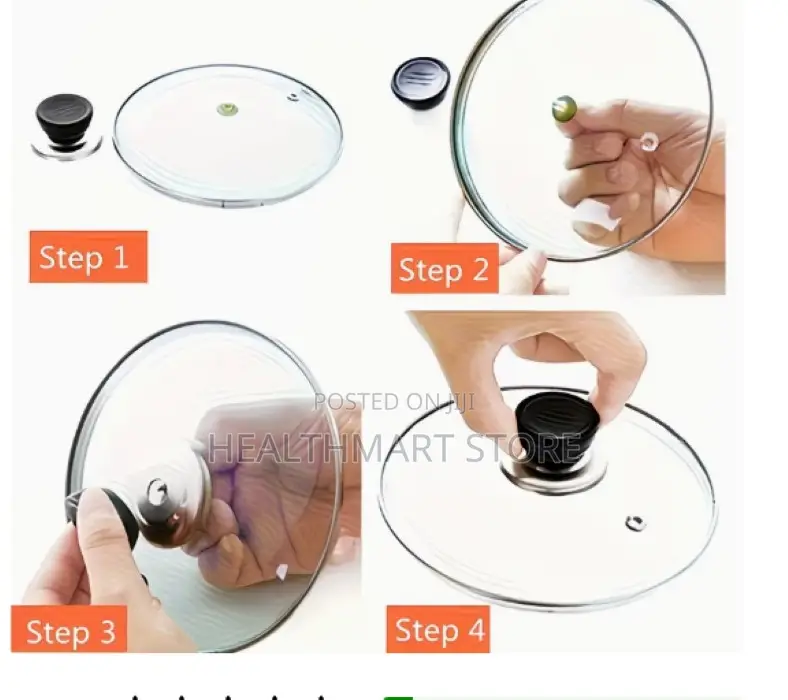 Step 1

Step 2

POSTED ON JIJI
HEALTHMART STORE

Step 3

Step 4