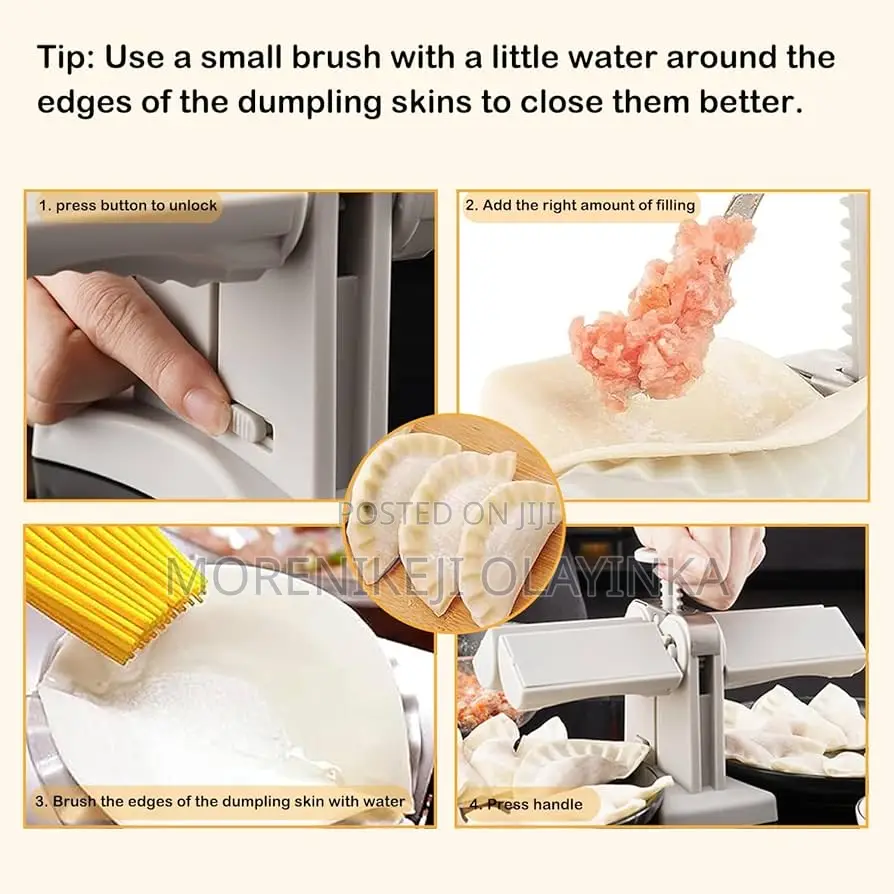 Tip: Use a small brush with a little water around the edges of the dumpling skins to close them better.

1. press button to unlock

2. Add the right amount of filling

POSTED ON JIJI
MORENIKEJI OLAYINKA

3. Brush the edges of the dumpling skin with water

4. Press handle