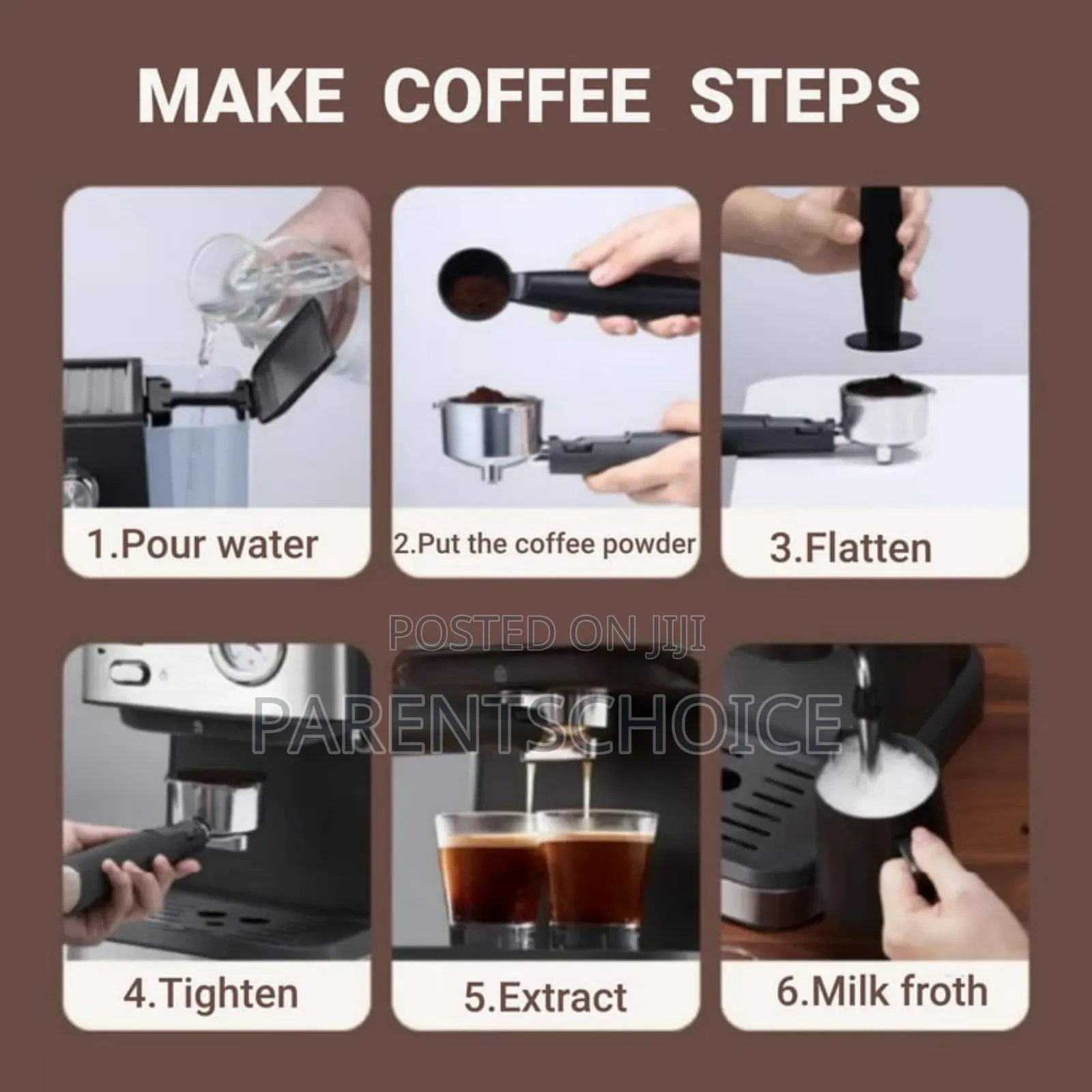 MAKE COFFEE STEPS

1.Pour water

2.Put the coffee powder

3.Flatten

POSTED ON JIJI

PARENTSCHOICE

4.Tighten

5.Extract

6.Milk froth