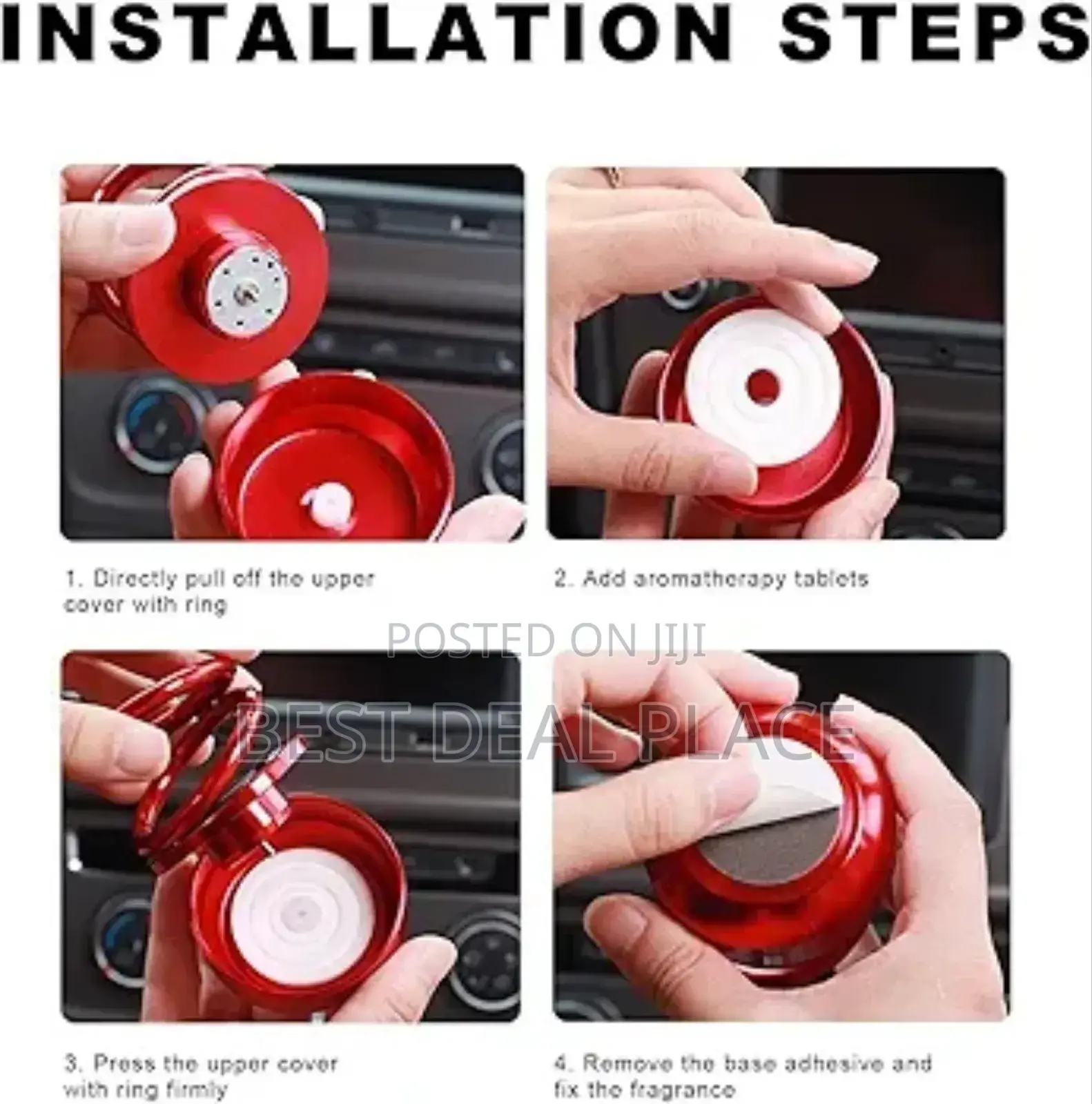 INSTALLATION STEPS

1. Directly pull off the upper cover with ring

2. Add aromatherapy tablets

3. Press the upper cover with ring firmly

4. Remove the base adhesive and fix the fragrance

POSTED ON JIJI

BEST DEAL PLACE