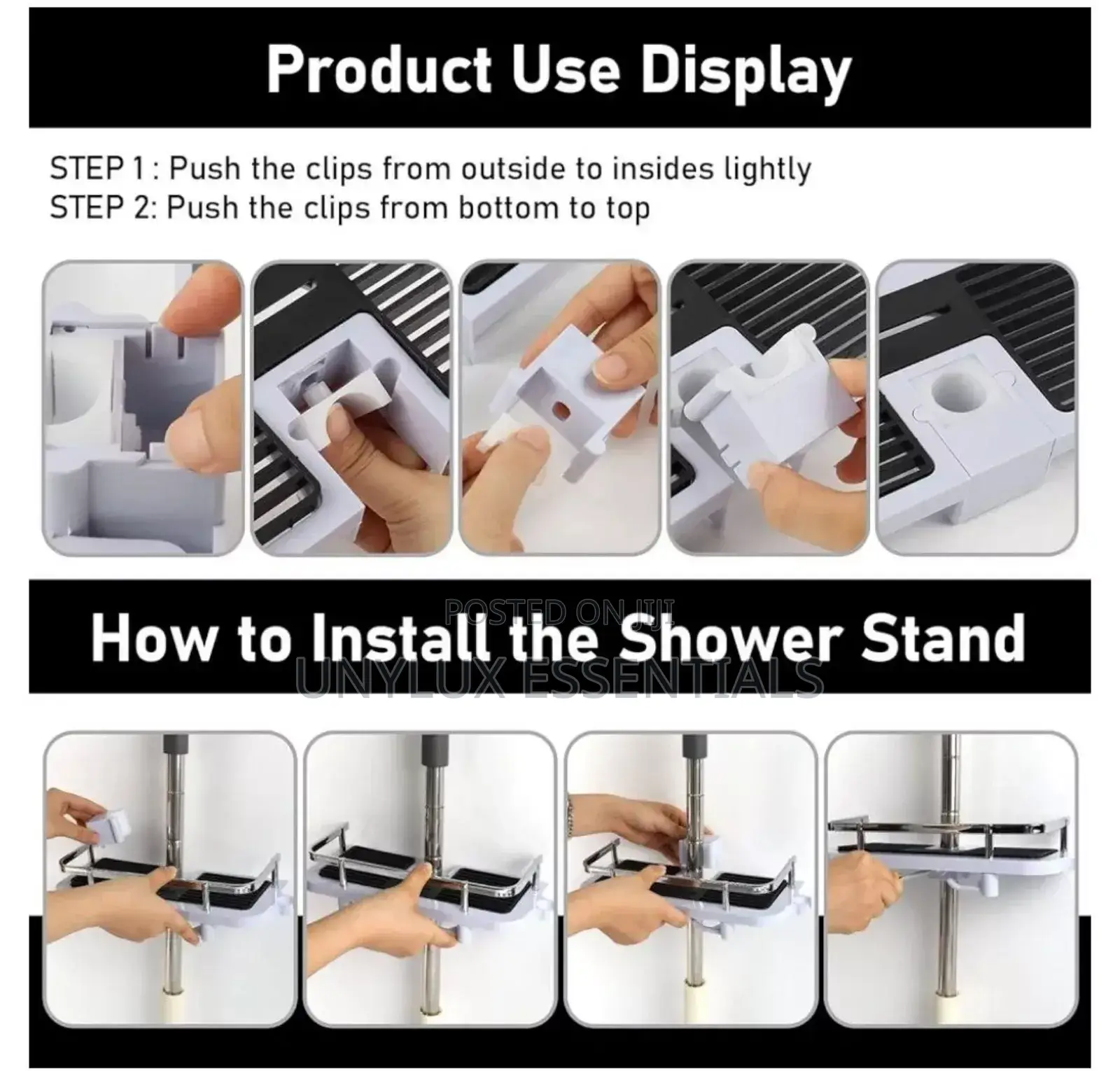 Product Use Display

STEP 1: Push the clips from outside to insides lightly
STEP 2: Push the clips from bottom to top

POSTED ON JIJI

How to Install the Shower Stand

UNYLUX ESSENTIALS