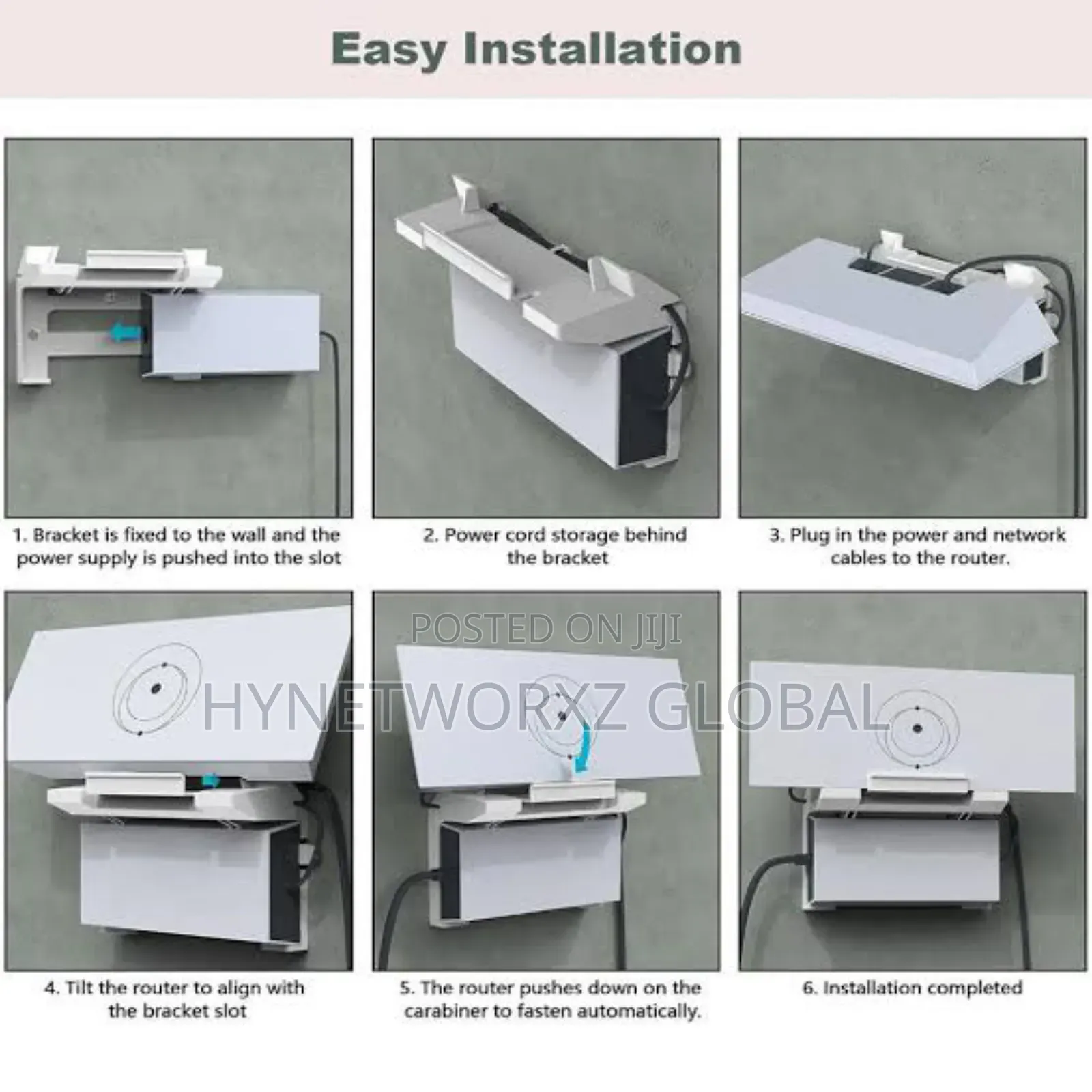 Easy Installation

1. Bracket is fixed to the wall and the power supply is pushed into the slot

2. Power cord storage behind the bracket

3. Plug in the power and network cables to the router.

POSTED ON JIJI

HYNETWORXZ GLOBAL

4. Tilt the router to align with the bracket slot

5. The router pushes down on the carabiner to fasten automatically.

6. Installation completed