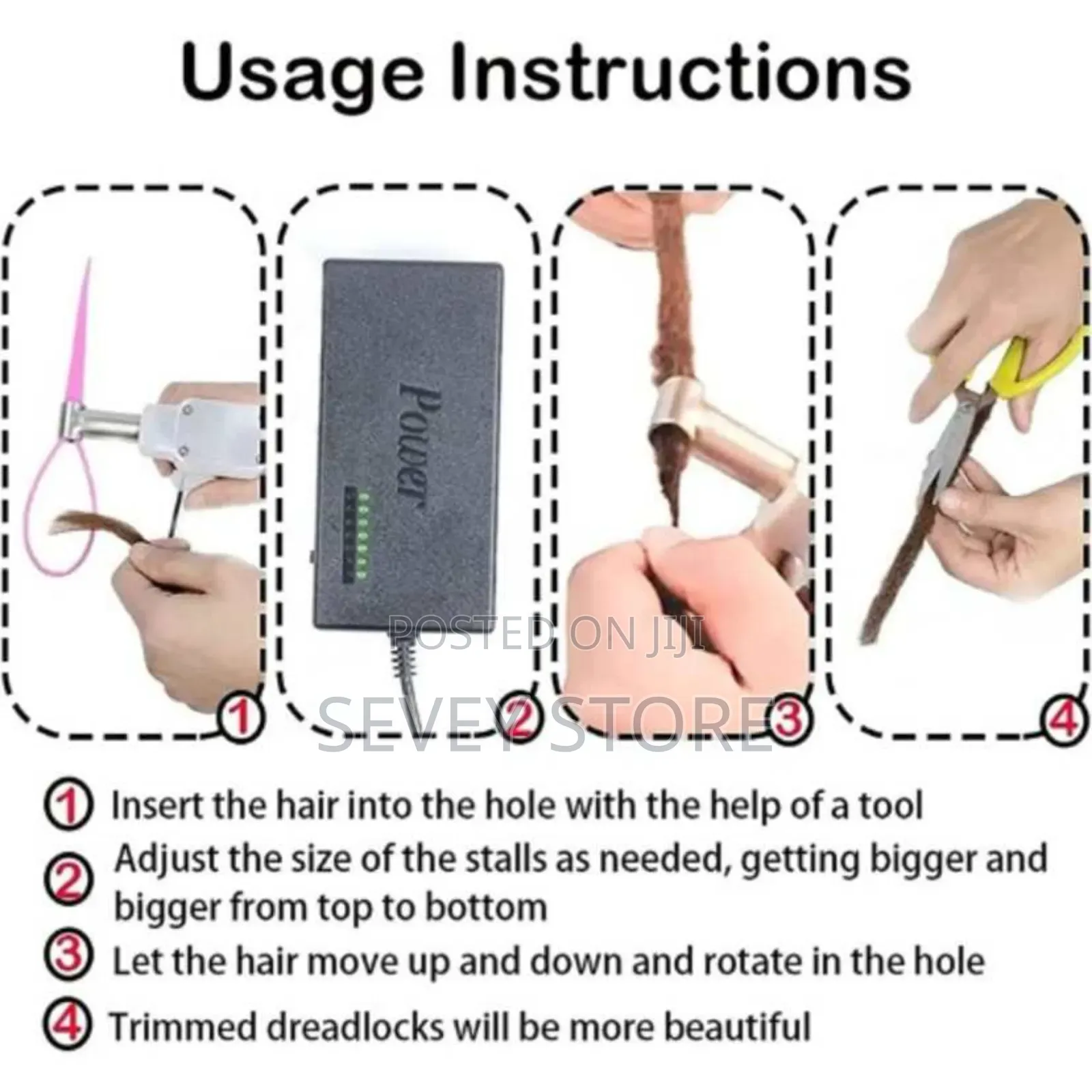 Usage Instructions

Power

POSTED ON JIJI
SEVEY STORE

1

2

3

4

1 Insert the hair into the hole with the help of a tool

2 Adjust the size of the stalls as needed, getting bigger and bigger from top to bottom

3 Let the hair move up and down and rotate in the hole

4 Trimmed dreadlocks will be more beautiful