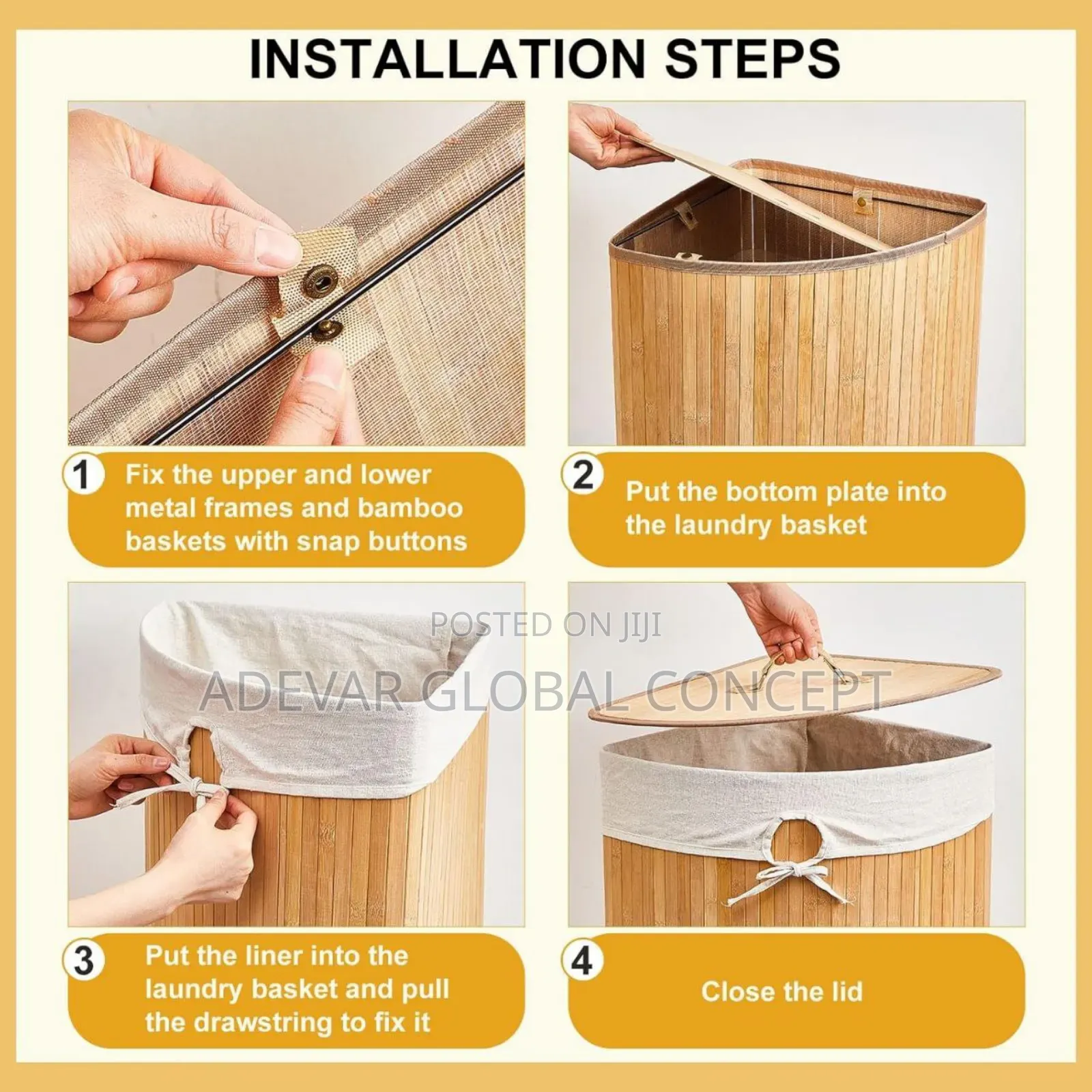 INSTALLATION STEPS

1 Fix the upper and lower metal frames and bamboo baskets with snap buttons

2 Put the bottom plate into the laundry basket

POSTED ON JIJI

ADEVAR GLOBAL CONCEPT

3 Put the liner into the laundry basket and pull the drawstring to fix it

4 Close the lid