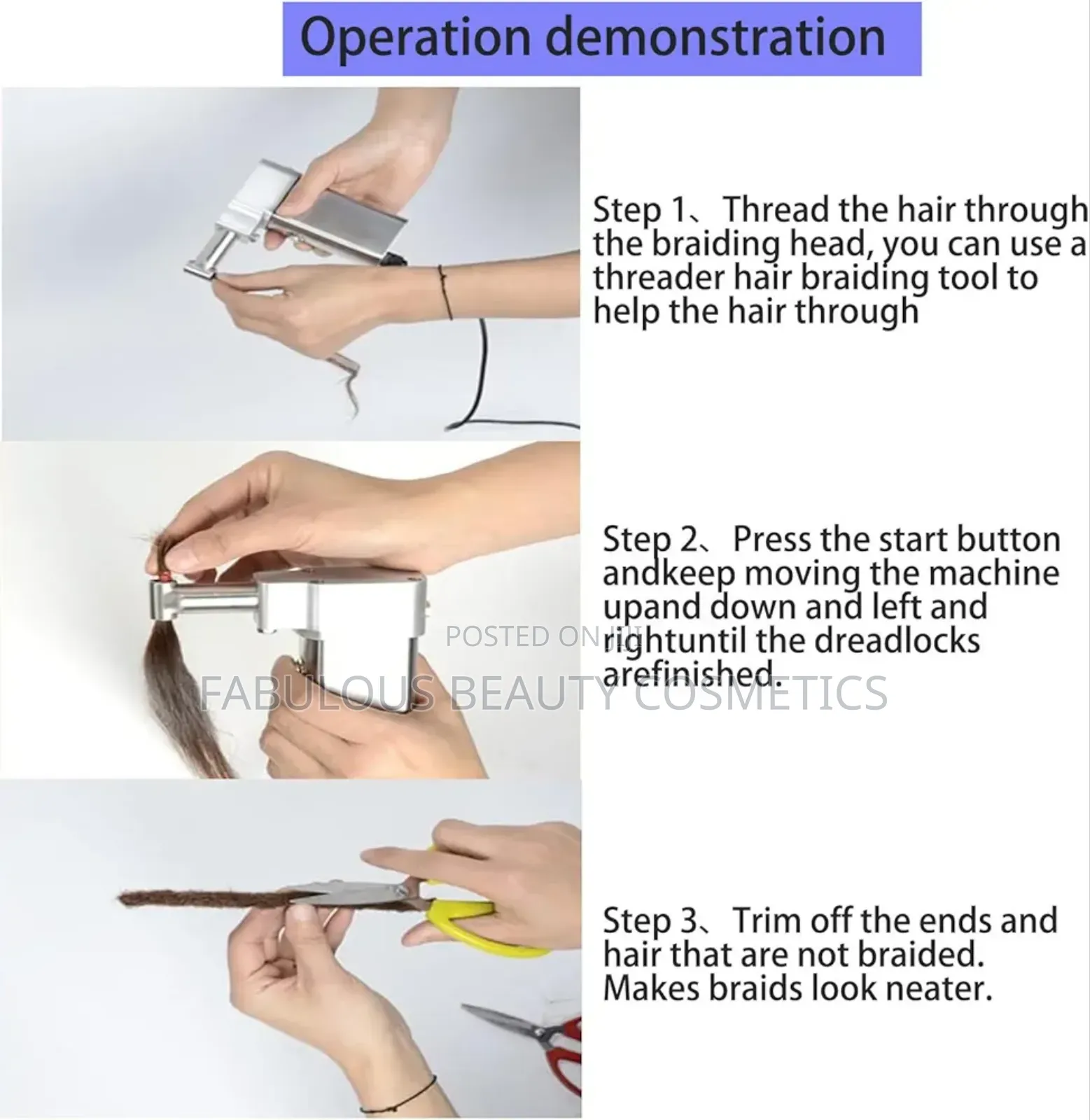 Operation demonstration

Step 1、Thread the hair through the braiding head, you can use a threader hair braiding tool to help the hair through

Step 2、Press the start button andkeep moving the machine upand down and left and rightuntil the dreadlocks arefinished.

POSTED ON JIJI
FABULOUS BEAUTY COSMETICS

Step 3、Trim off the ends and hair that are not braided. Makes braids look neater.