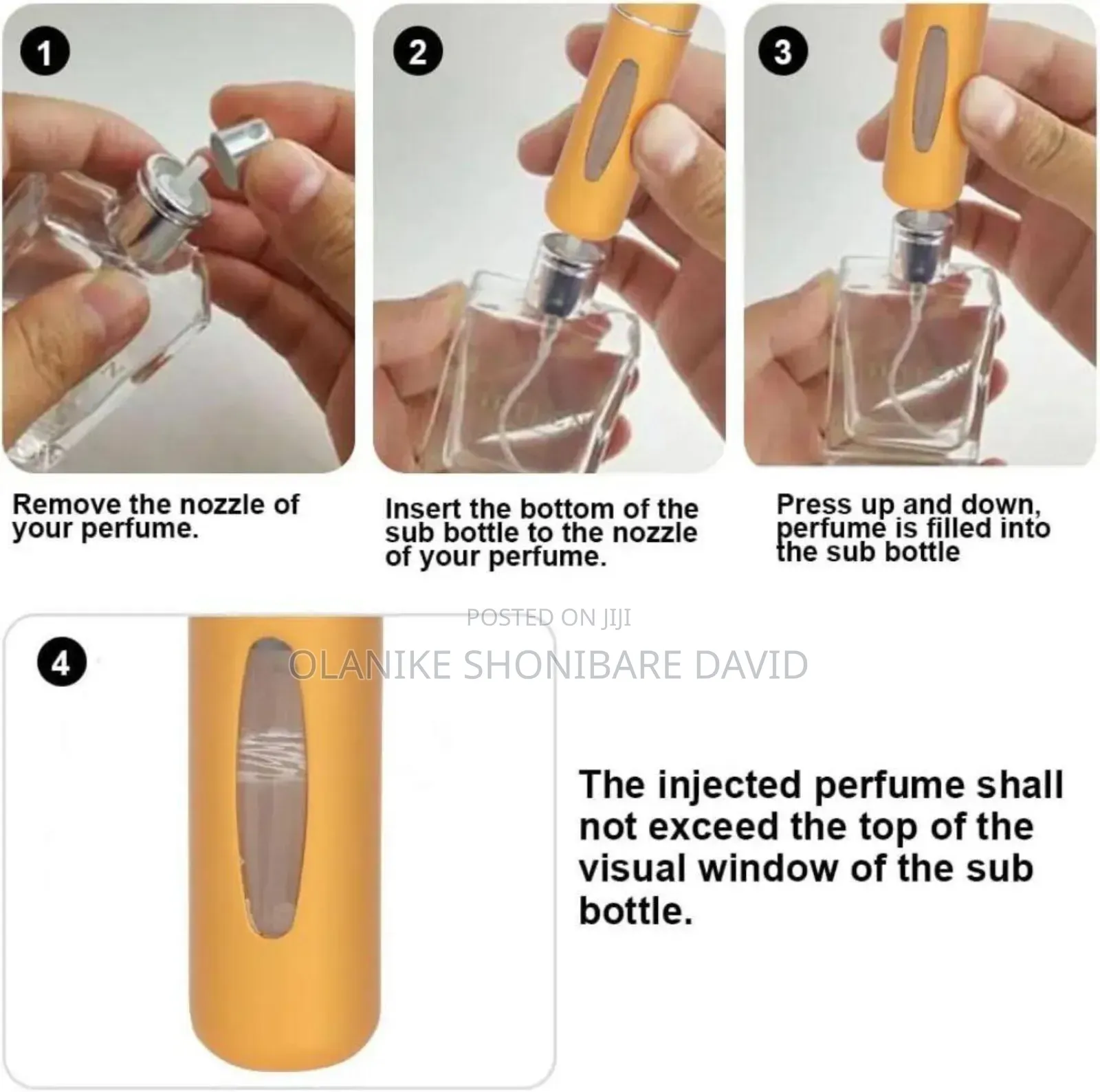 1

Remove the nozzle of your perfume.

2

Insert the bottom of the sub bottle to the nozzle of your perfume.

3

Press up and down, perfume is filled into the sub bottle

POSTED ON JIJI

OLANIKE SHONIBARE DAVID

4

The injected perfume shall not exceed the top of the visual window of the sub bottle.