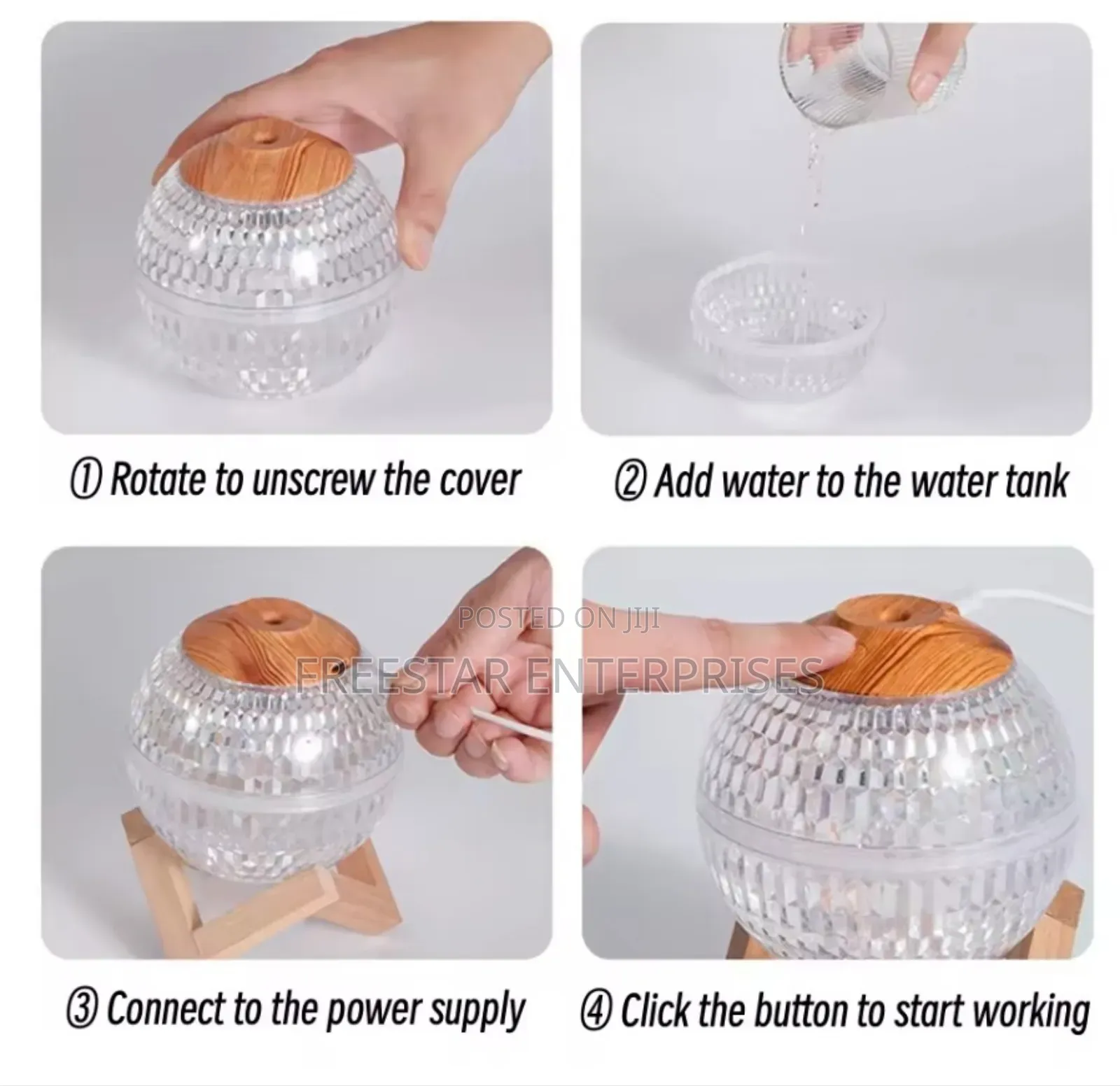 ① Rotate to unscrew the cover

② Add water to the water tank

POSTED ON JIJI
FREESTAR ENTERPRISES

③ Connect to the power supply

④ Click the button to start working