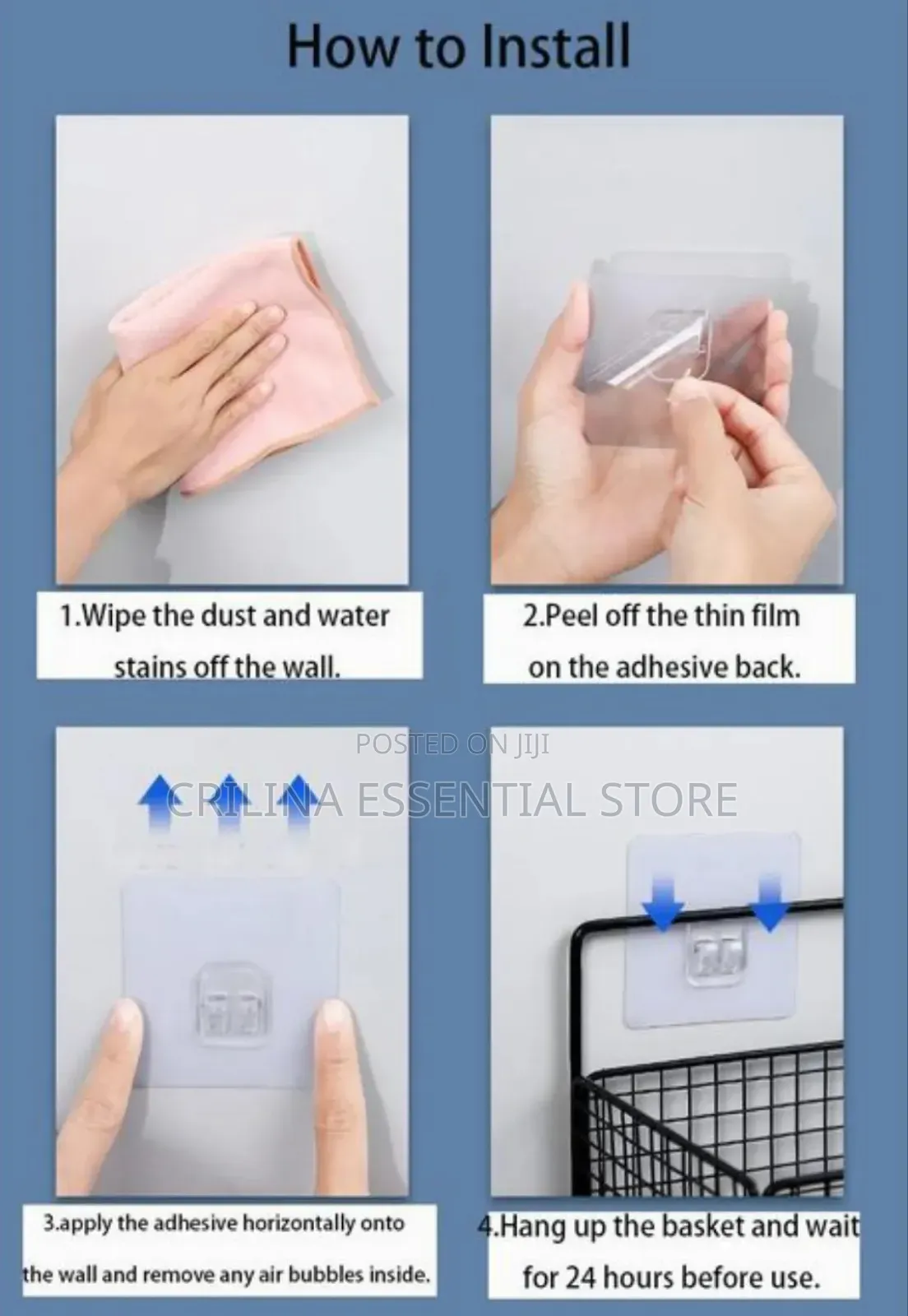 How to Install

1.Wipe the dust and water stains off the wall.

2.Peel off the thin film on the adhesive back.

POSTED ON JIJI

CRILINA ESSENTIAL STORE

3.apply the adhesive horizontally onto the wall and remove any air bubbles inside.

4.Hang up the basket and wait for 24 hours before use.