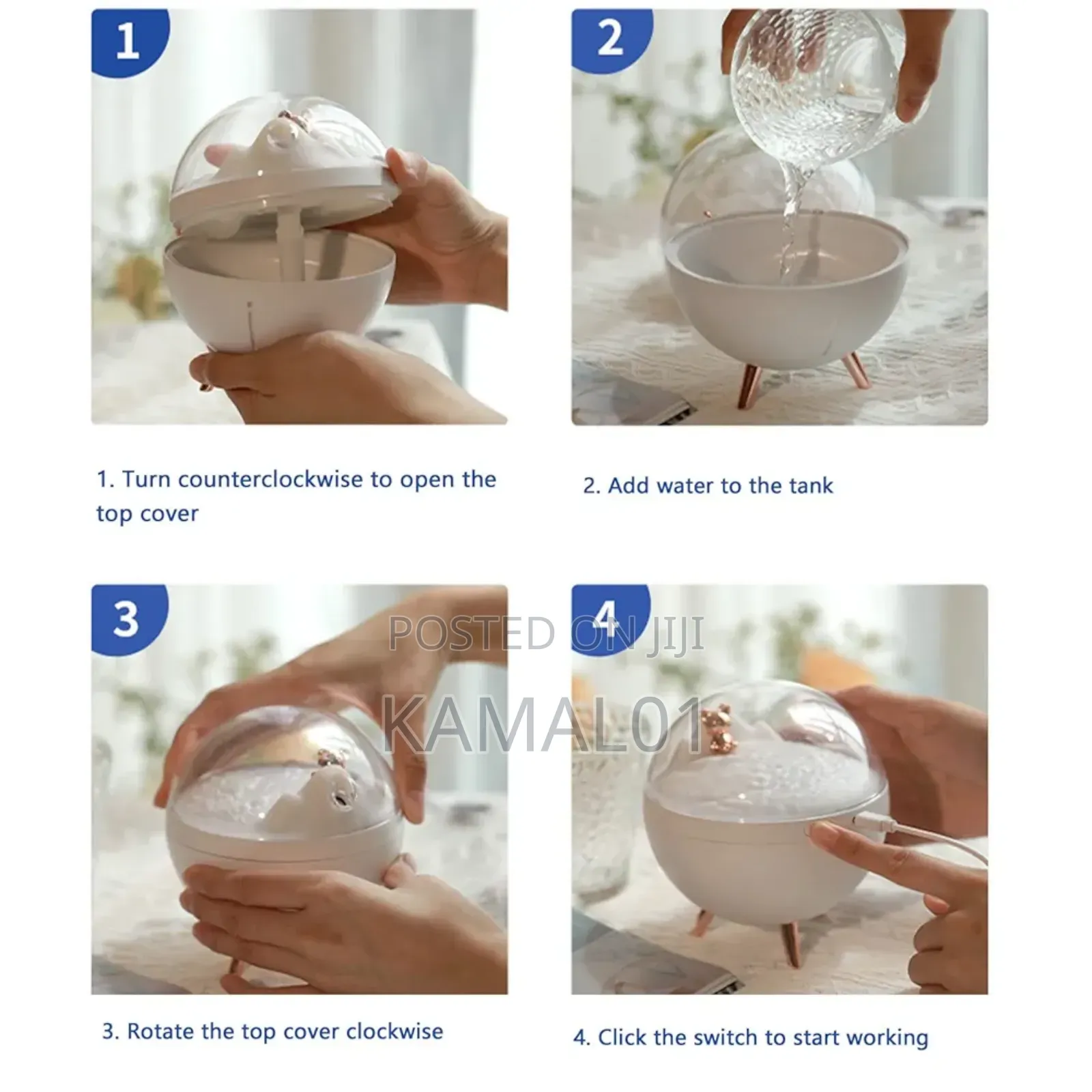 1

2

1. Turn counterclockwise to open the top cover

2. Add water to the tank

3

4

POSTED ON JIJI

KAMAL01

3. Rotate the top cover clockwise

4. Click the switch to start working