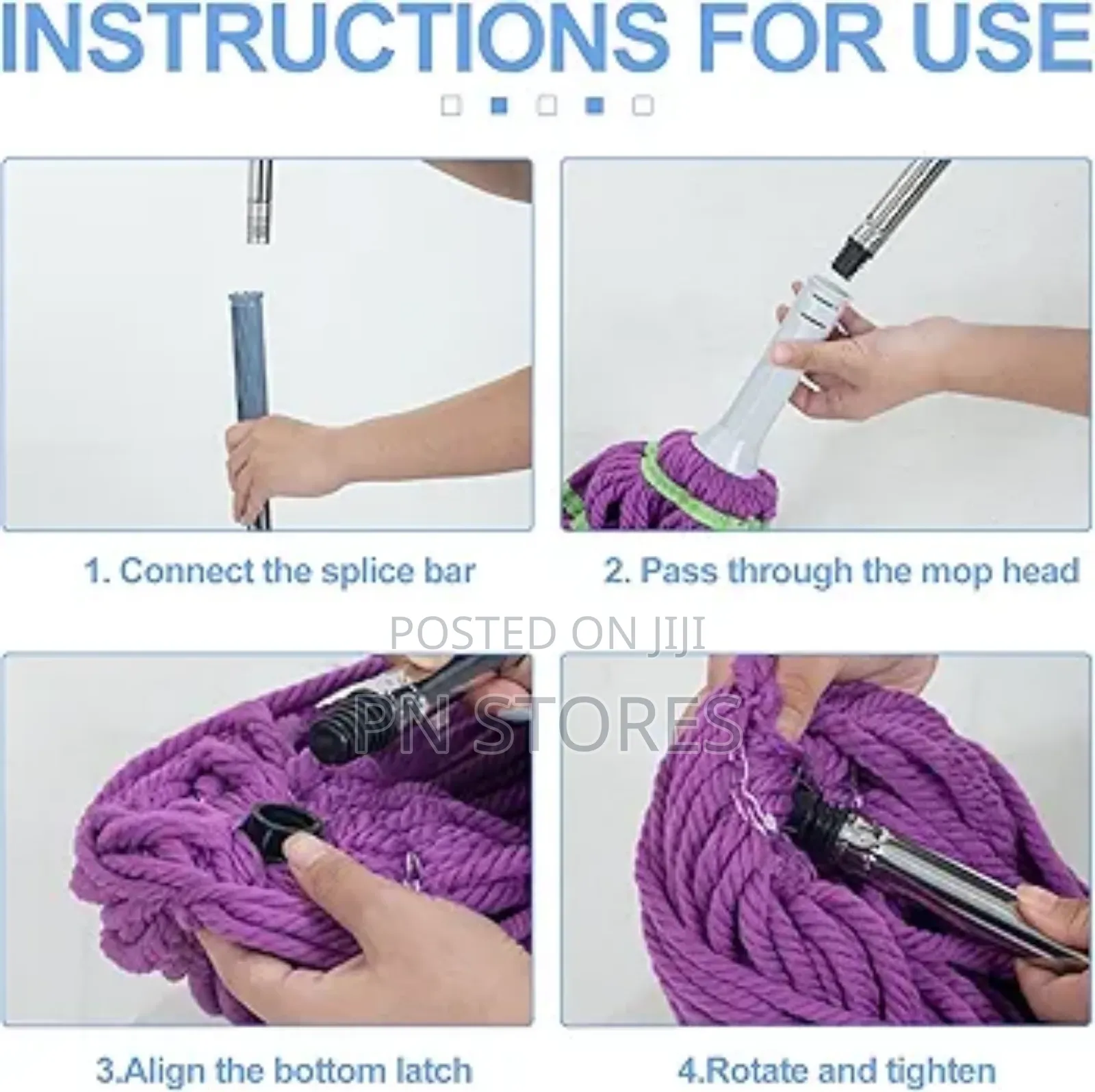 INSTRUCTIONS FOR USE

1. Connect the splice bar

2. Pass through the mop head

POSTED ON JIJI

PN STORES

3.Align the bottom latch

4.Rotate and tighten