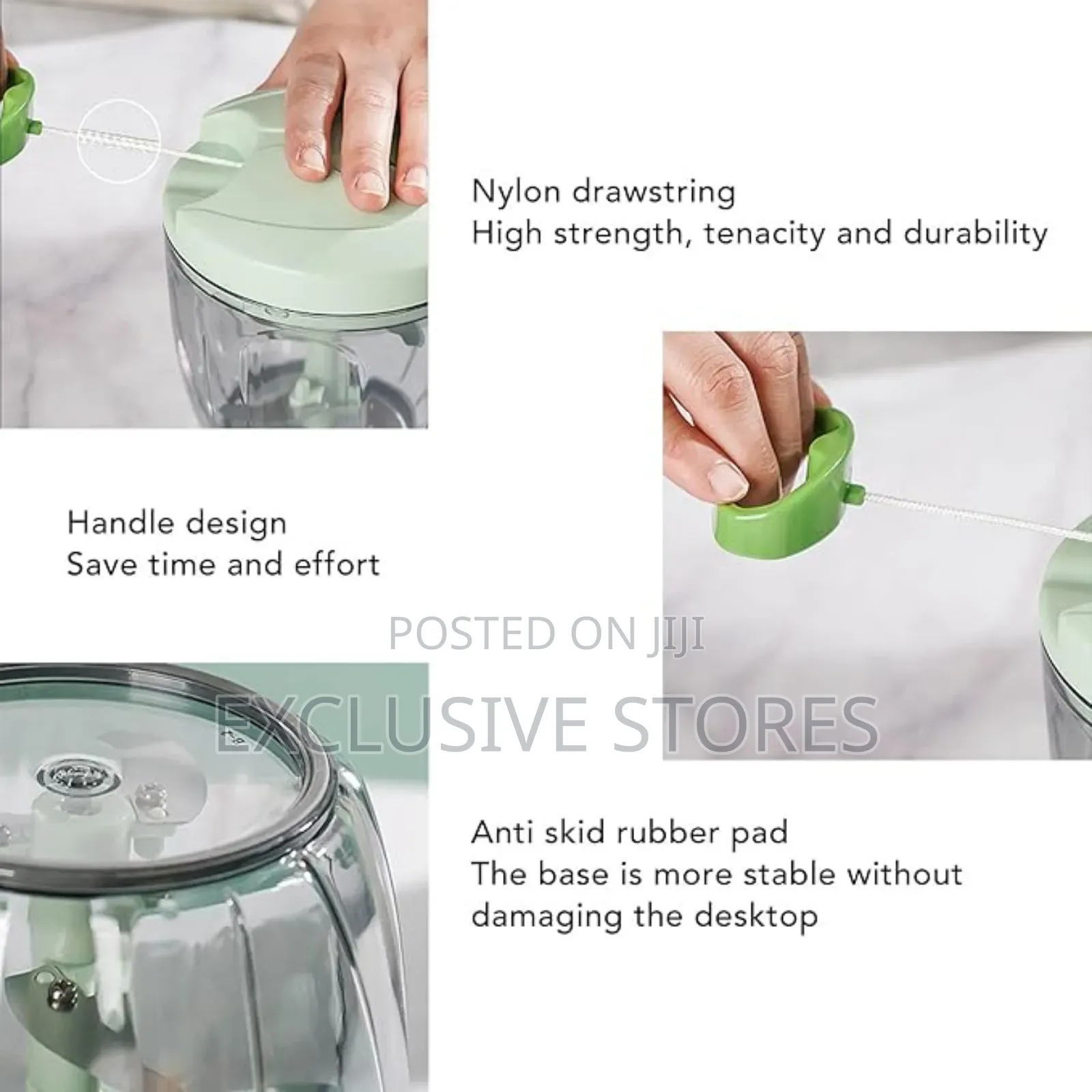 Nylon drawstring
High strength, tenacity and durability

Handle design
Save time and effort

POSTED ON JIJI

EXCLUSIVE STORES

Anti skid rubber pad
The base is more stable without damaging the desktop