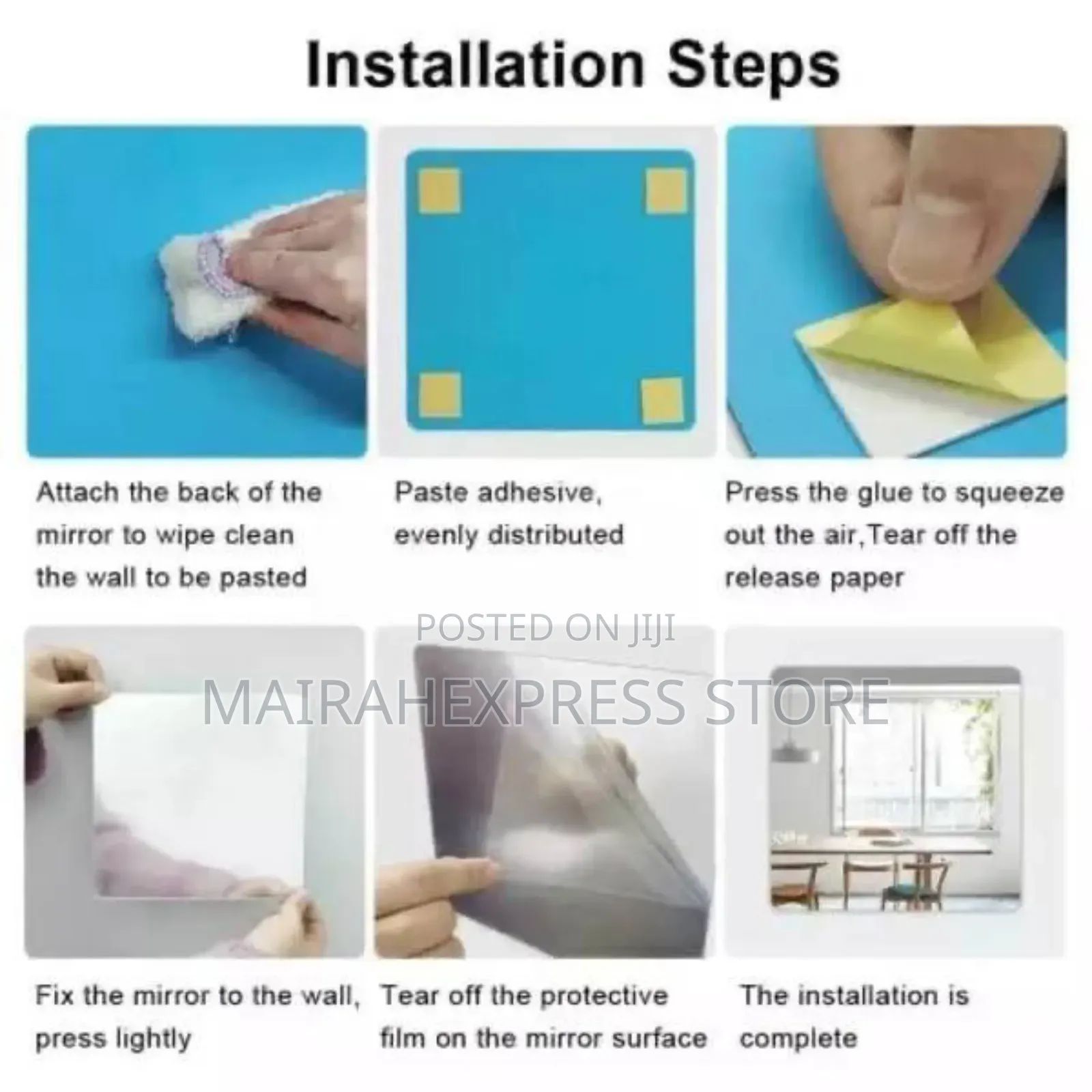 Installation Steps

Attach the back of the mirror to wipe clean the wall to be pasted

Paste adhesive, evenly distributed

Press the glue to squeeze out the air,Tear off the release paper

POSTED ON JIJI

MAIRAHEXPRESS STORE

Fix the mirror to the wall, press lightly

Tear off the protective film on the mirror surface

The installation is complete