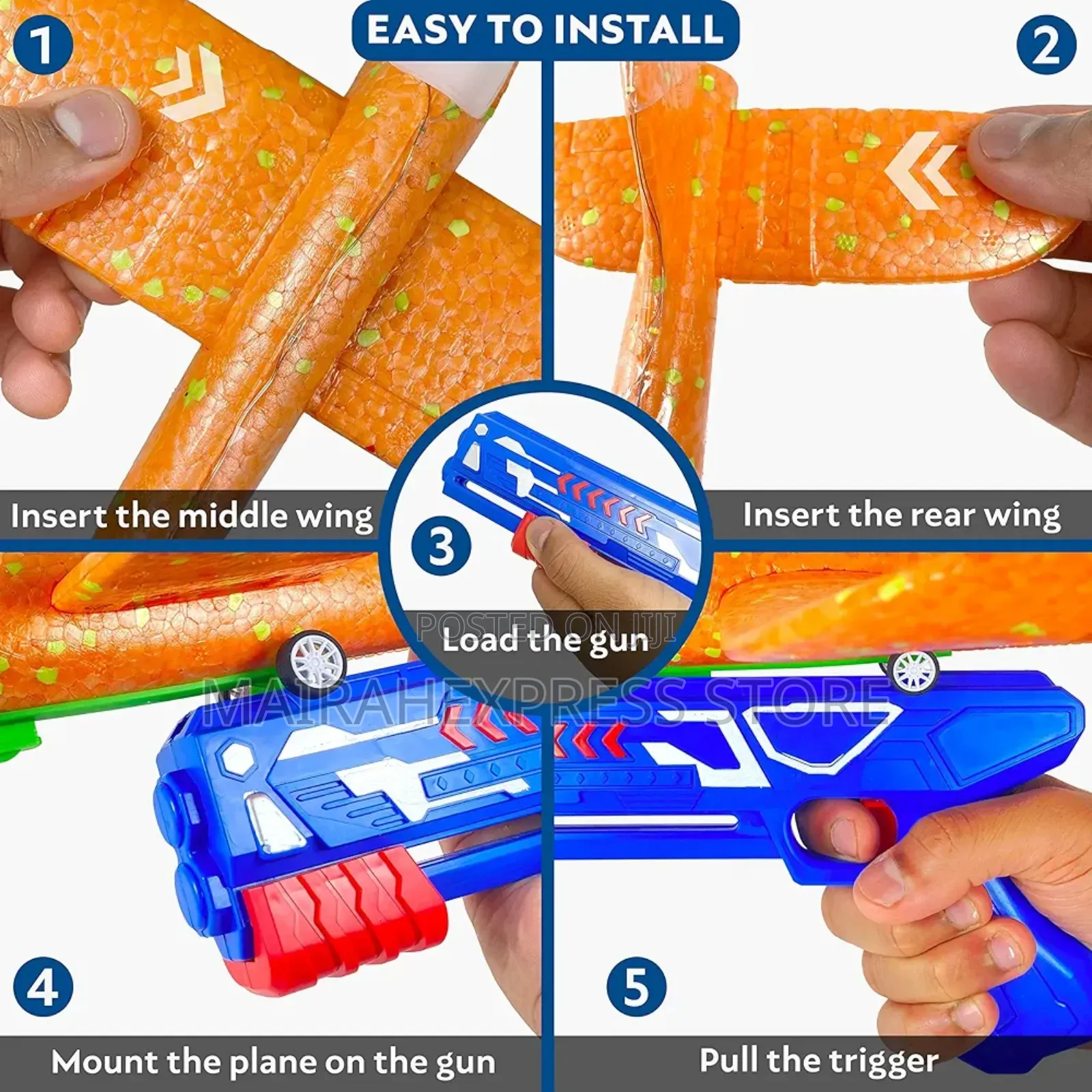 EASY TO INSTALL

1

2

Insert the middle wing

Insert the rear wing

3

POSTED ON JIJI

Load the gun

MAIRAHEXPRESS STORE

4

5

Mount the plane on the gun

Pull the trigger