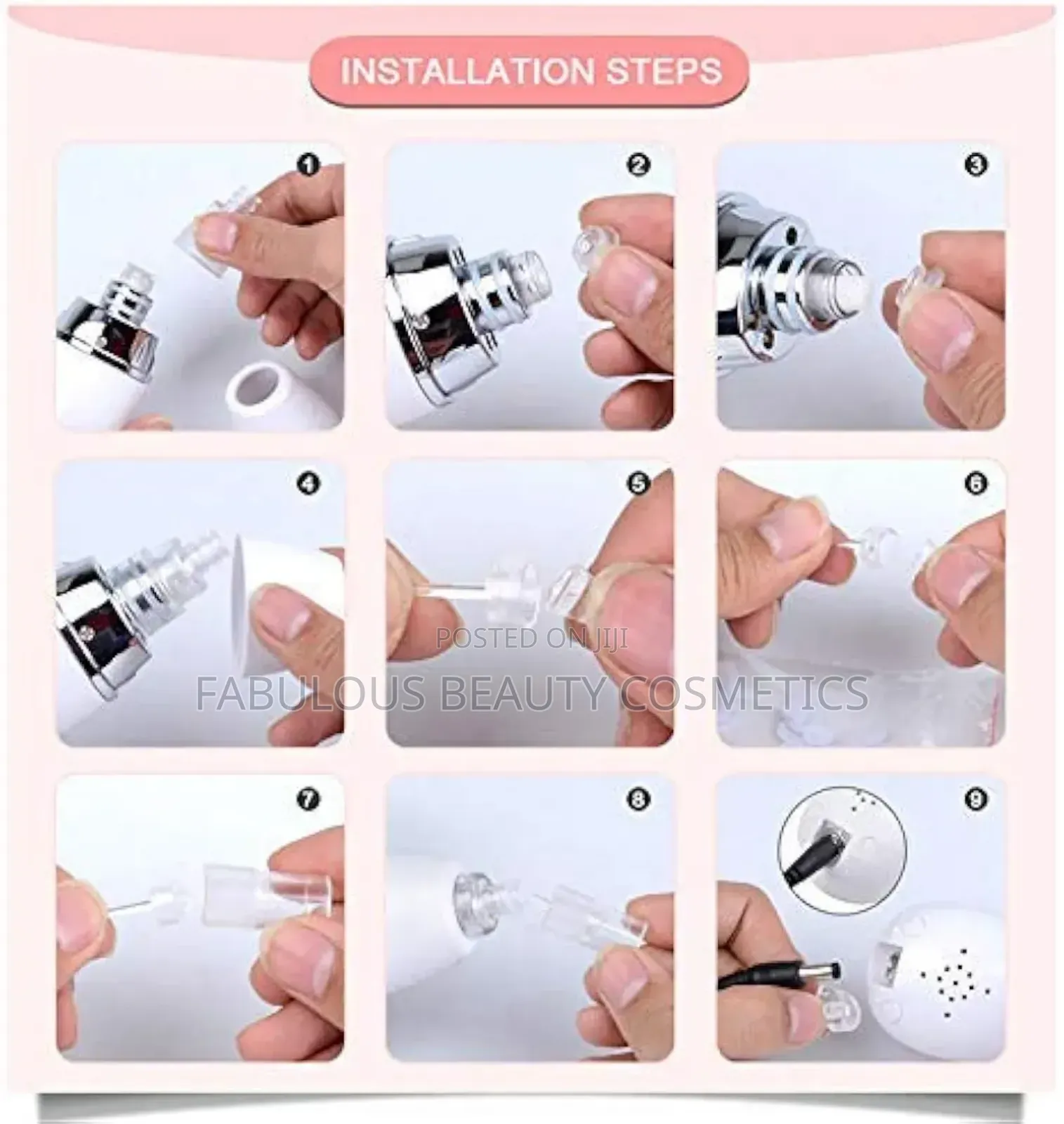 INSTALLATION STEPS

1

2

3

4

5

6

POSTED ON JIJI

FABULOUS BEAUTY COSMETICS

7

8

9