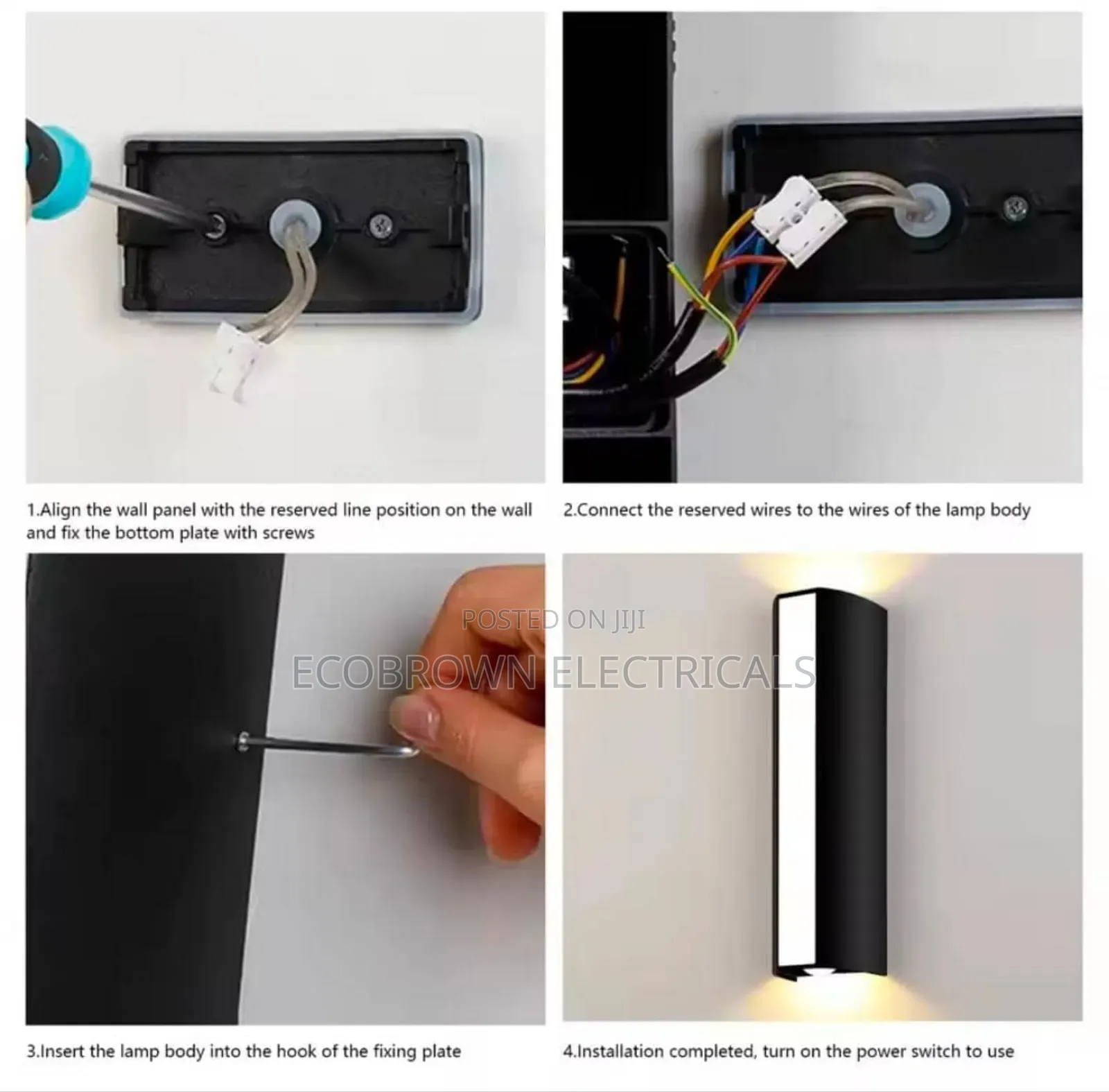 1.Align the wall panel with the reserved line position on the wall and fix the bottom plate with screws

2.Connect the reserved wires to the wires of the lamp body

POSTED ON JIJI
ECOBROWN ELECTRICALS

3.Insert the lamp body into the hook of the fixing plate

4.Installation completed, turn on the power switch to use