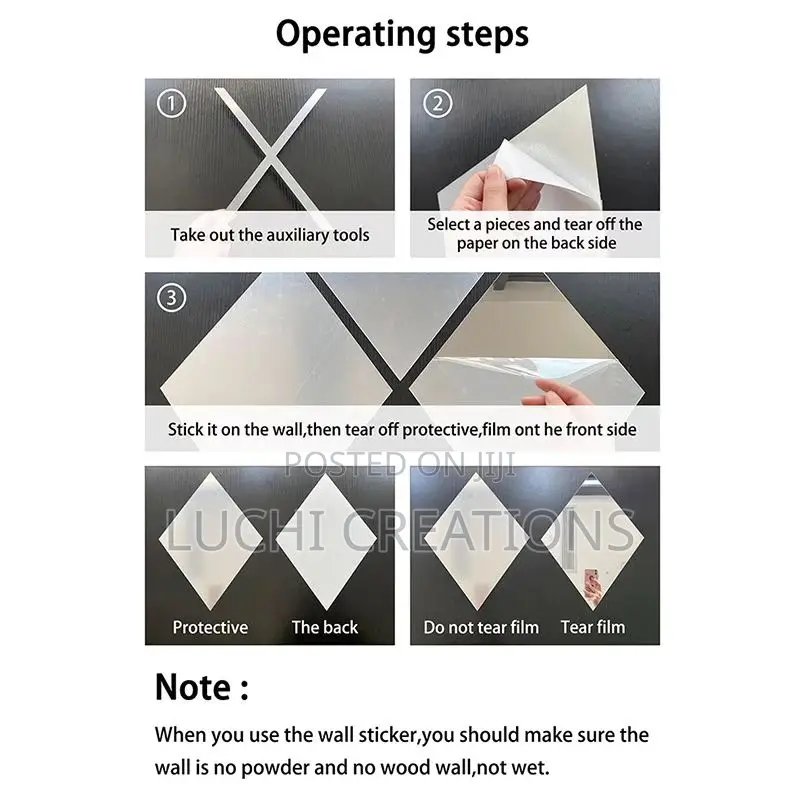 Operating steps

①

Take out the auxiliary tools

②

Select a pieces and tear off the paper on the back side

③

Stick it on the wall,then tear off protective,film ont he front side

POSTED ON JIJI

LUCHI CREATIONS

Protective

The back

Do not tear film

Tear film

Note :

When you use the wall sticker,you should make sure the wall is no powder and no wood wall,not wet.