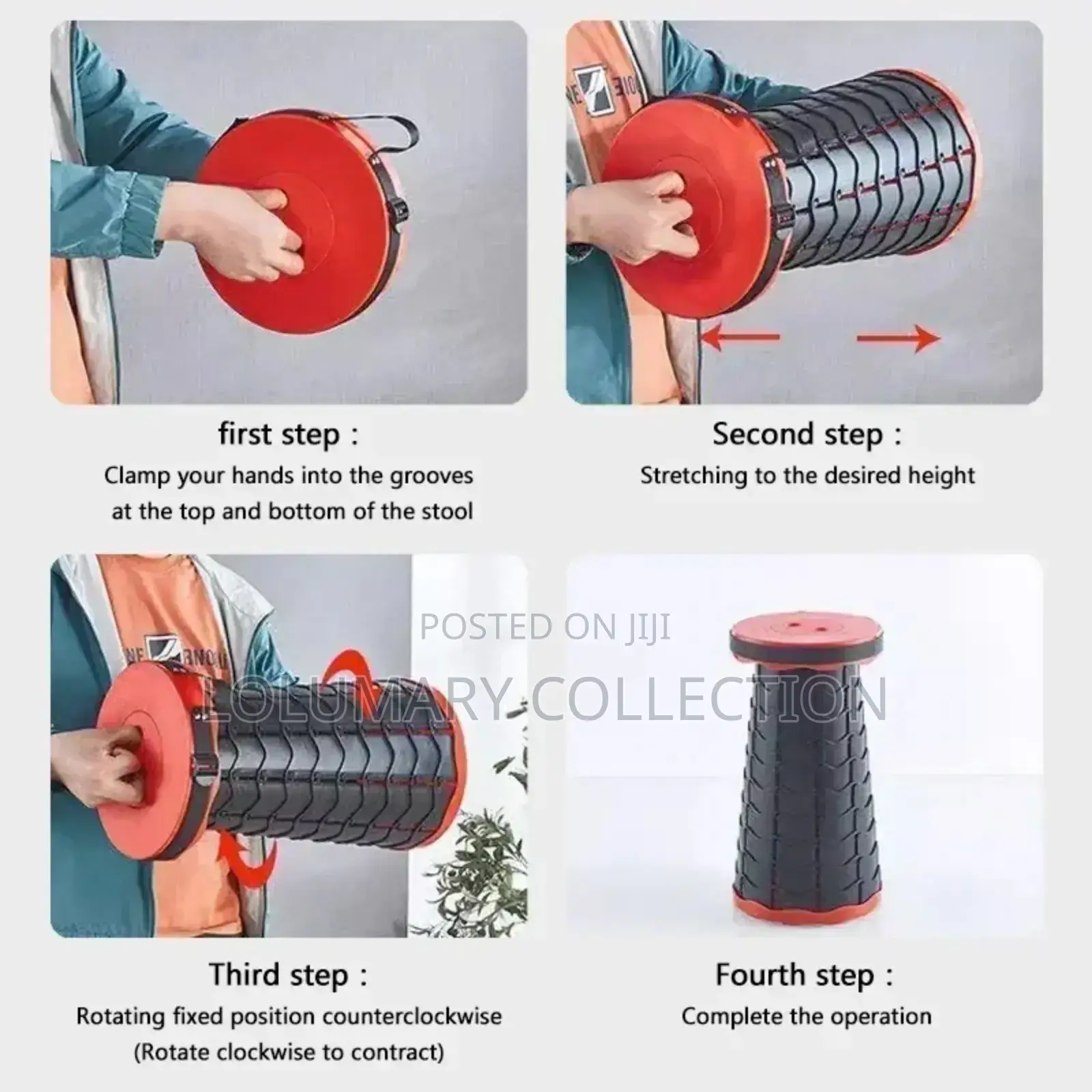 first step :
Clamp your hands into the grooves at the top and bottom of the stool

Second step :
Stretching to the desired height

POSTED ON JIJI
LOLUMARY COLLECTION

Third step :
Rotating fixed position counterclockwise
(Rotate clockwise to contract)

Fourth step :
Complete the operation