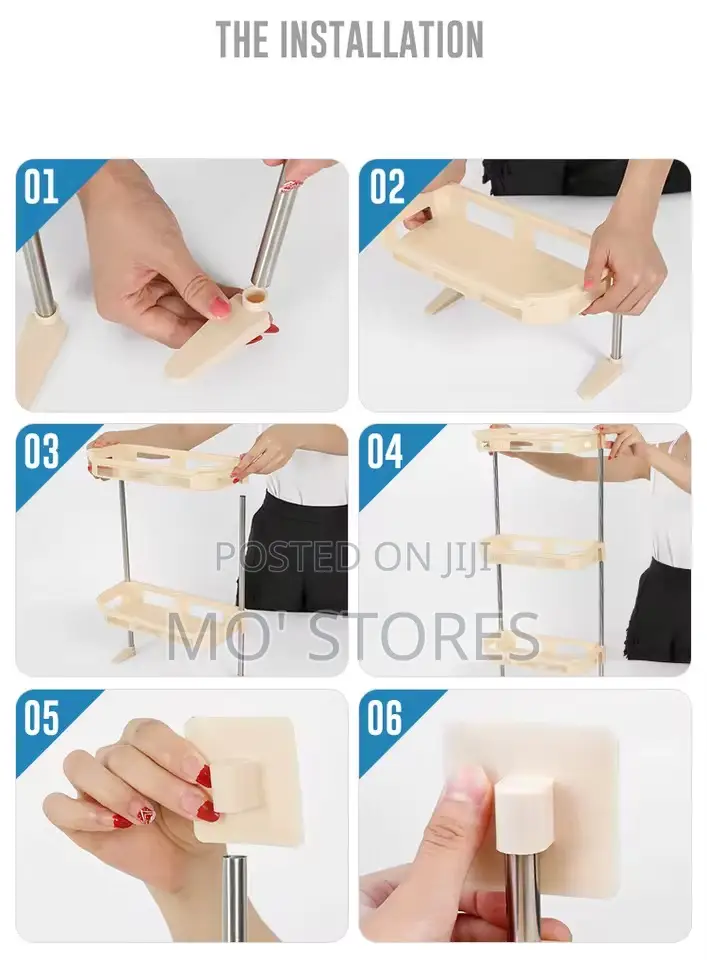 THE INSTALLATION

01

02

03

04

POSTED ON JIJI

MO' STORES

05

06