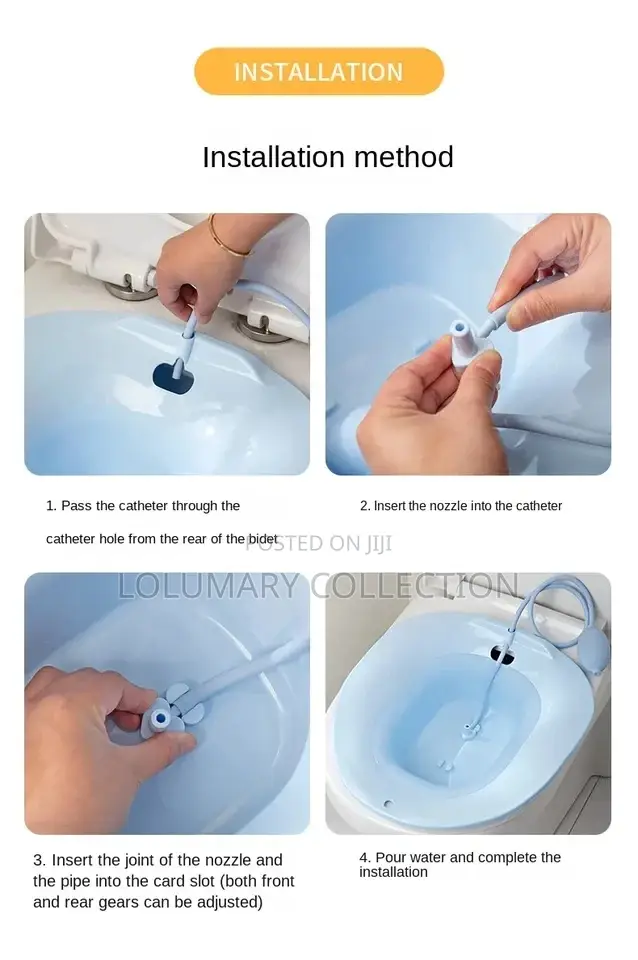 INSTALLATION

Installation method

1. Pass the catheter through the catheter hole from the rear of the bidet

2. Insert the nozzle into the catheter

POSTED ON JIJI

LOLUMARY COLLECTION

3. Insert the joint of the nozzle and the pipe into the card slot (both front and rear gears can be adjusted)

4. Pour water and complete the installation