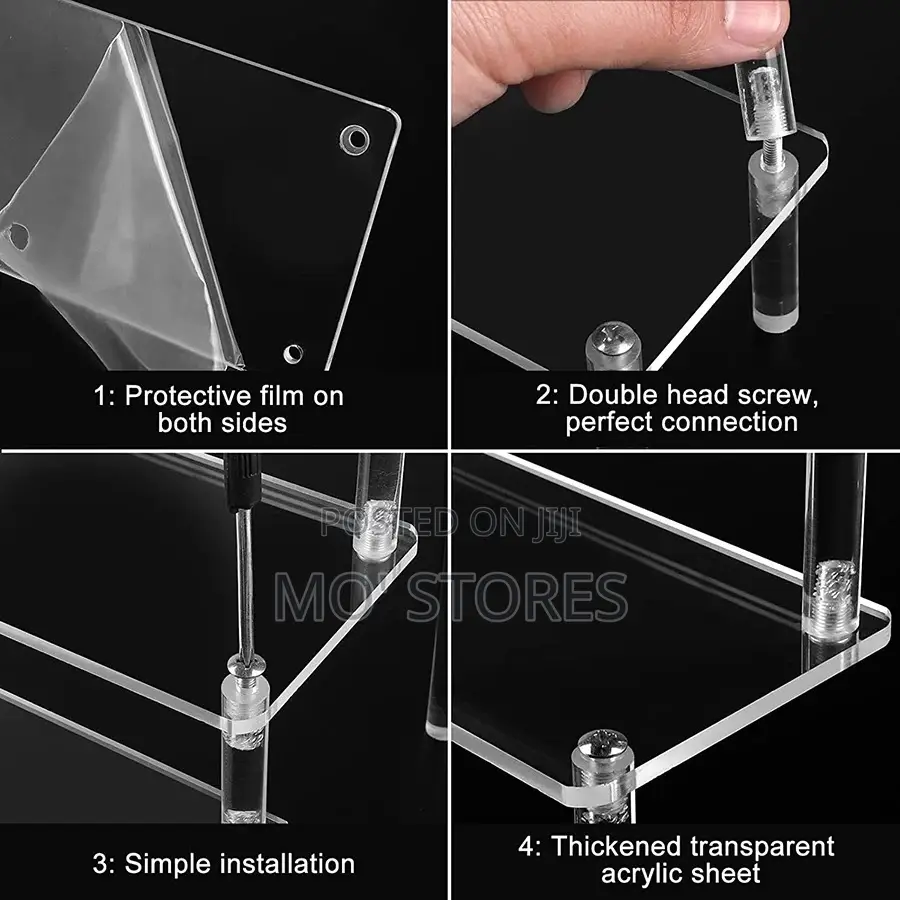 1: Protective film on both sides

2: Double head screw, perfect connection

3: Simple installation

4: Thickened transparent acrylic sheet

POSTED ON JIJI

MO' STORES