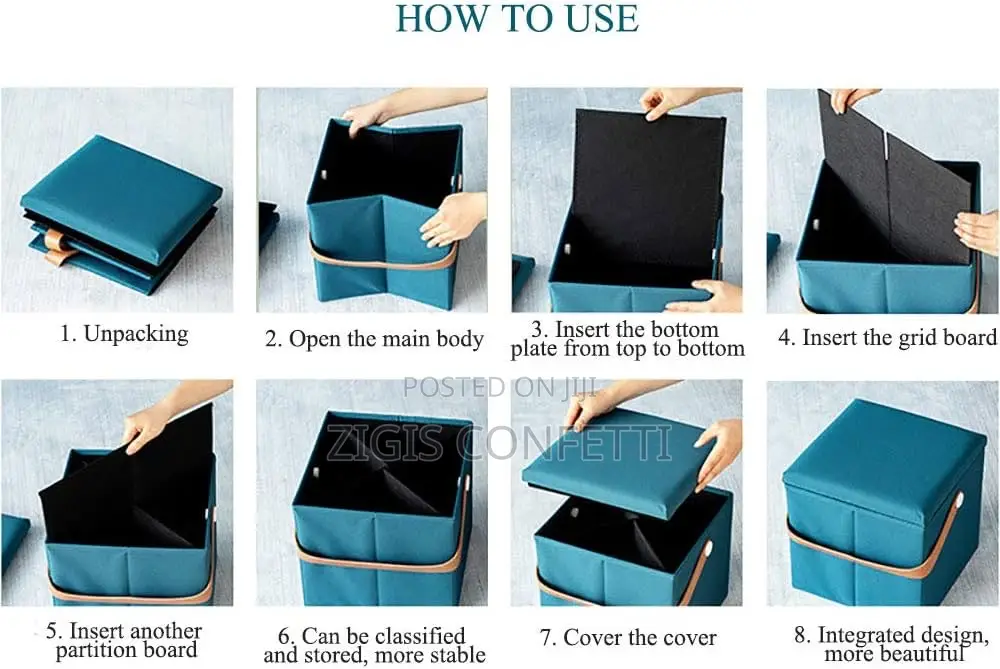 HOW TO USE

1. Unpacking

2. Open the main body

3. Insert the bottom plate from top to bottom

4. Insert the grid board

POSTED ON JIJI

ZIGIS CONFETTI

5. Insert another partition board

6. Can be classified and stored, more stable

7. Cover the cover

8. Integrated design, more beautiful