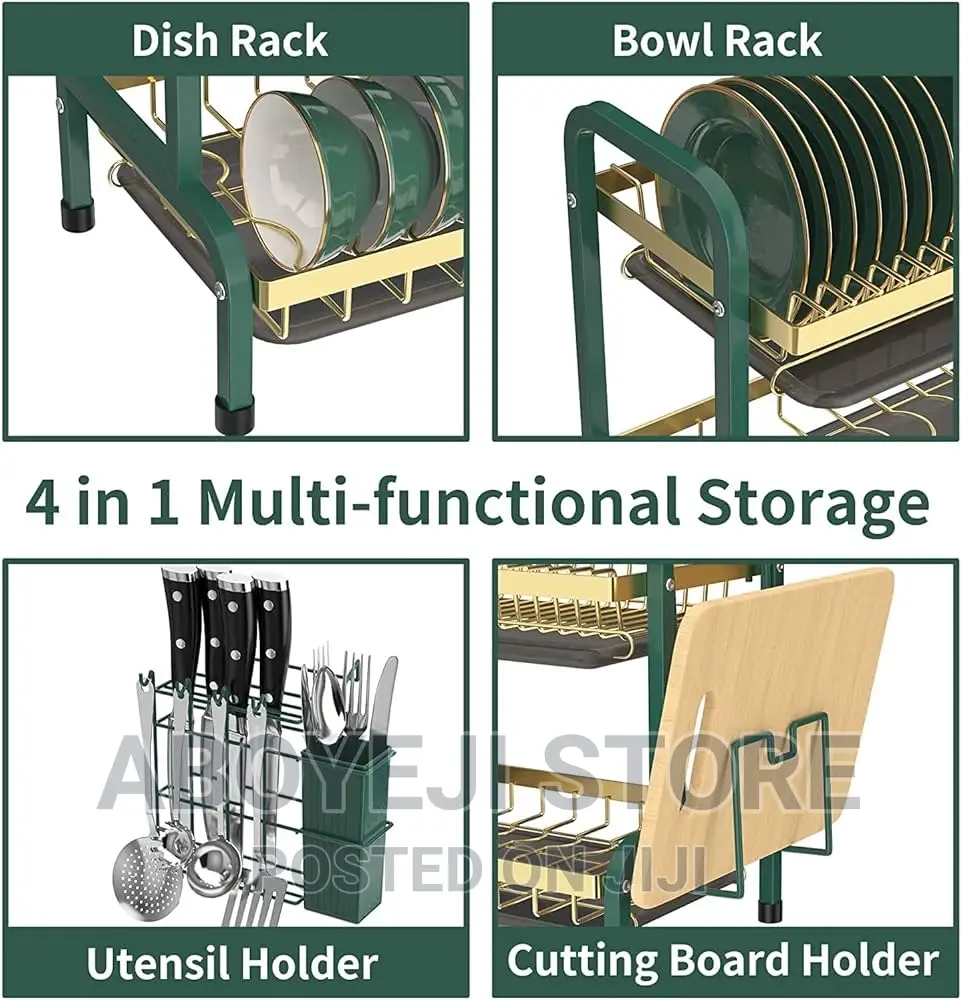 Dish Rack

Bowl Rack

4 in 1 Multi-functional Storage

ABOYEJI STORE
POSTED ON JIJI

Utensil Holder

Cutting Board Holder