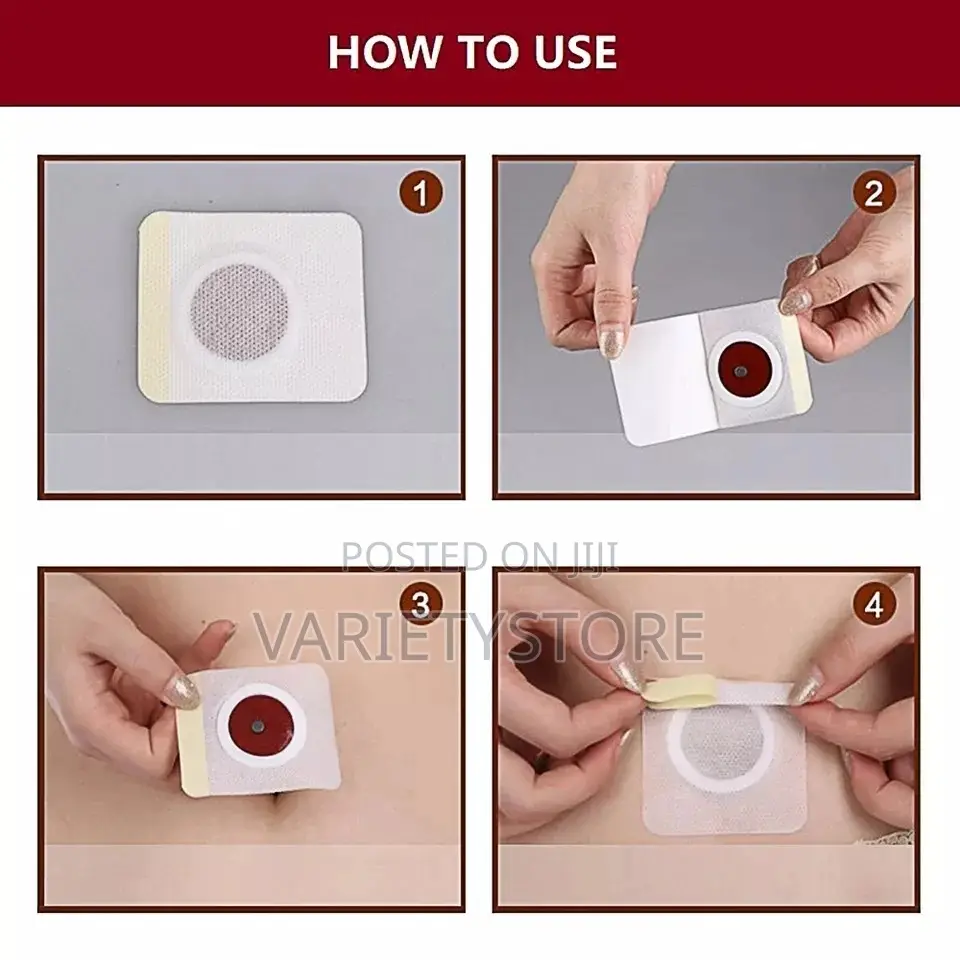 HOW TO USE

1

2

POSTED ON JIJI

VARIETYSTORE

3

4