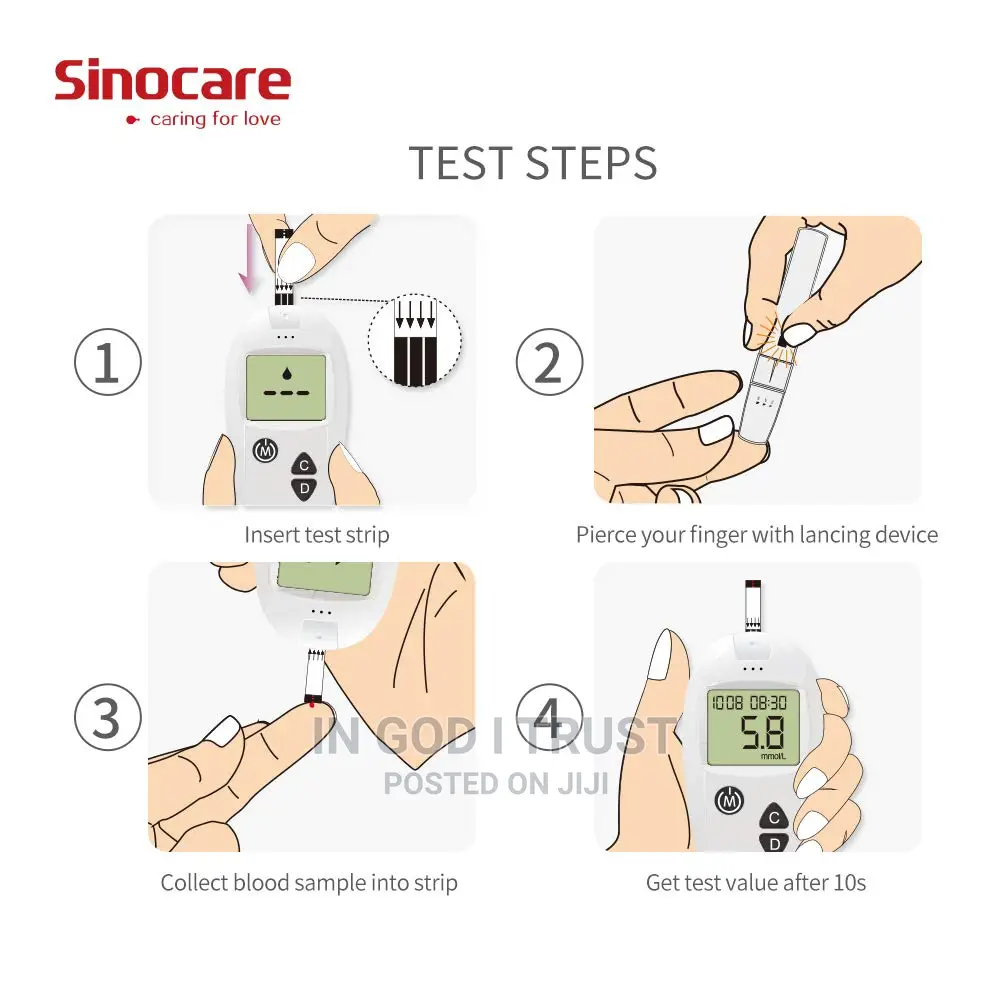 Sinocare
caring for love

TEST STEPS

①
M
C
D
Insert test strip

②
Pierce your finger with lancing device

③
Collect blood sample into strip

④
10:08 08:30
5.8
mmol/L
M
C
D
Get test value after 10s

IN GOD I TRUST
POSTED ON JIJI