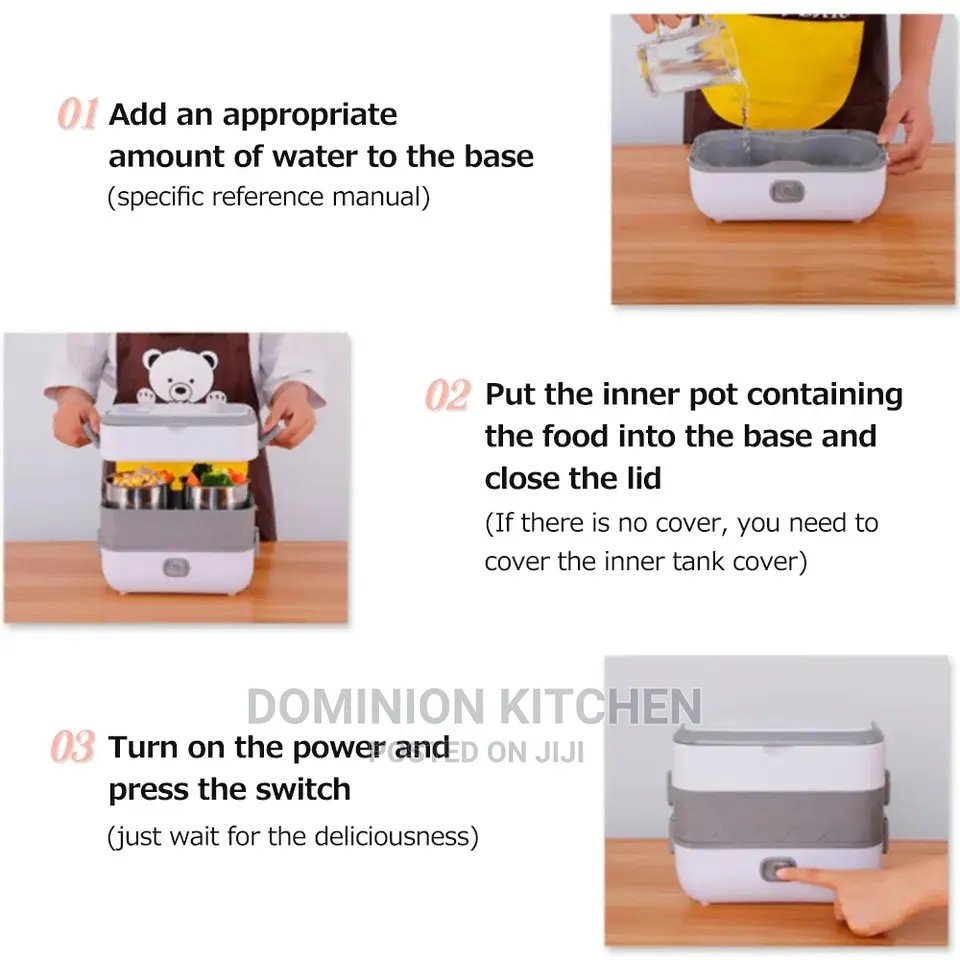 01 Add an appropriate amount of water to the base
(specific reference manual)

02 Put the inner pot containing the food into the base and close the lid
(If there is no cover, you need to cover the inner tank cover)

DOMINION KITCHEN
POSTED ON JIJI

03 Turn on the power and press the switch
(just wait for the deliciousness)