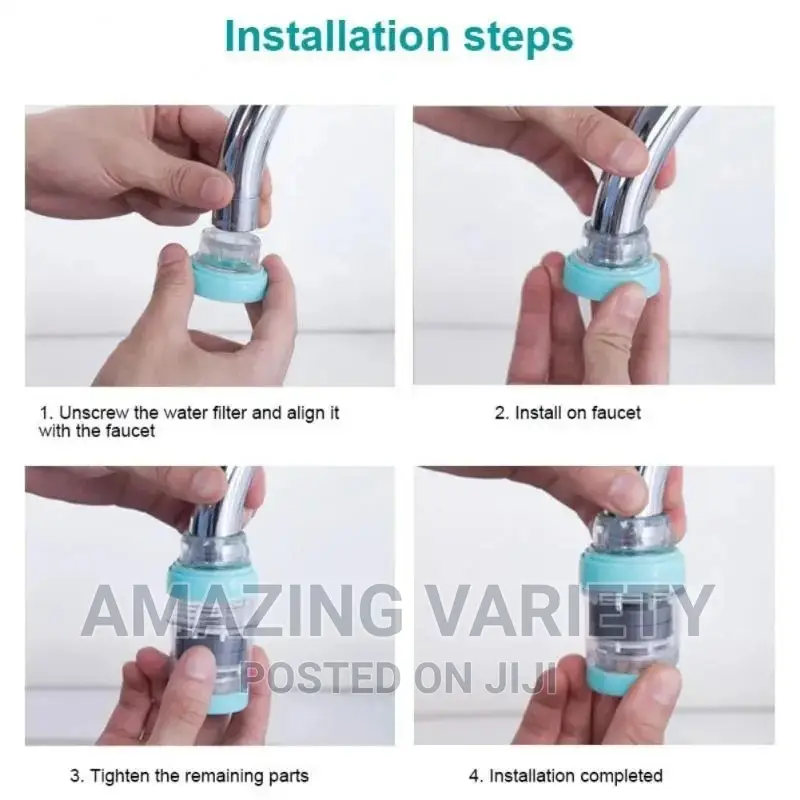 Installation steps

1. Unscrew the water filter and align it with the faucet

2. Install on faucet

AMAZING VARIETY
POSTED ON JIJI

3. Tighten the remaining parts

4. Installation completed