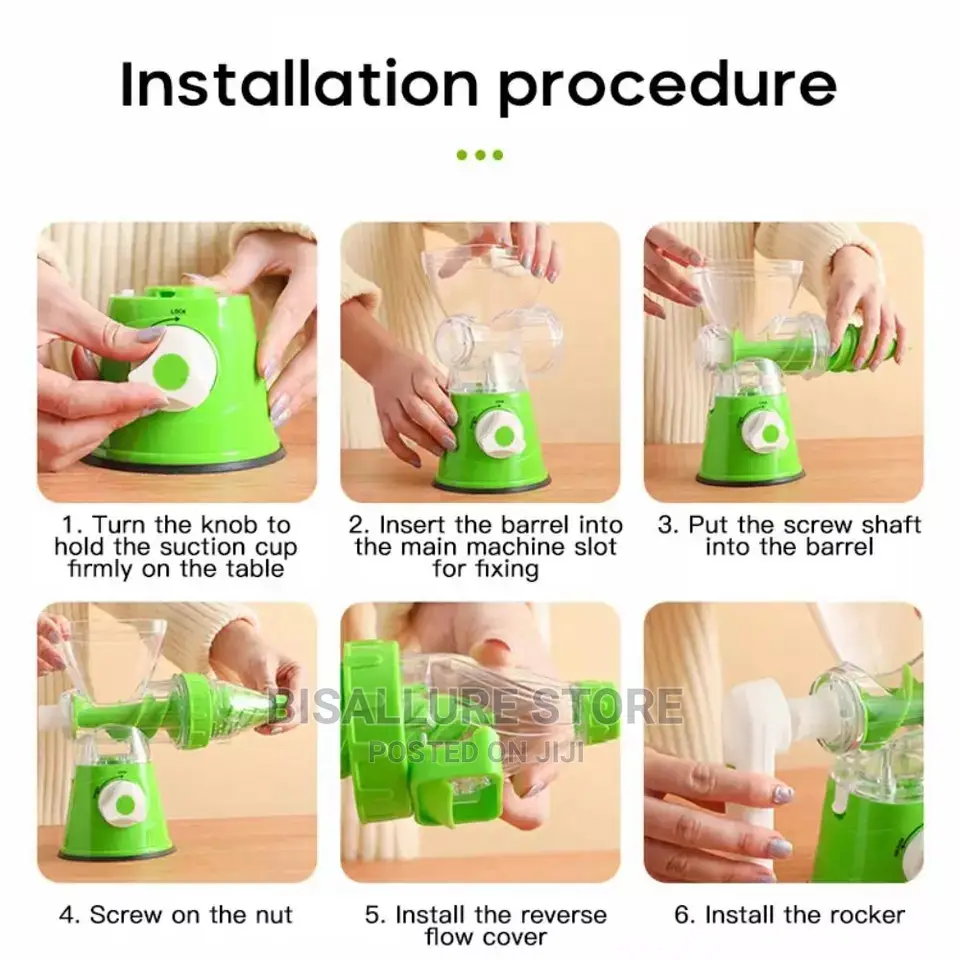 Installation procedure

LOCK

1. Turn the knob to hold the suction cup firmly on the table

2. Insert the barrel into the main machine slot for fixing

3. Put the screw shaft into the barrel

BISALLURE STORE
POSTED ON JIJI

4. Screw on the nut

5. Install the reverse flow cover

6. Install the rocker