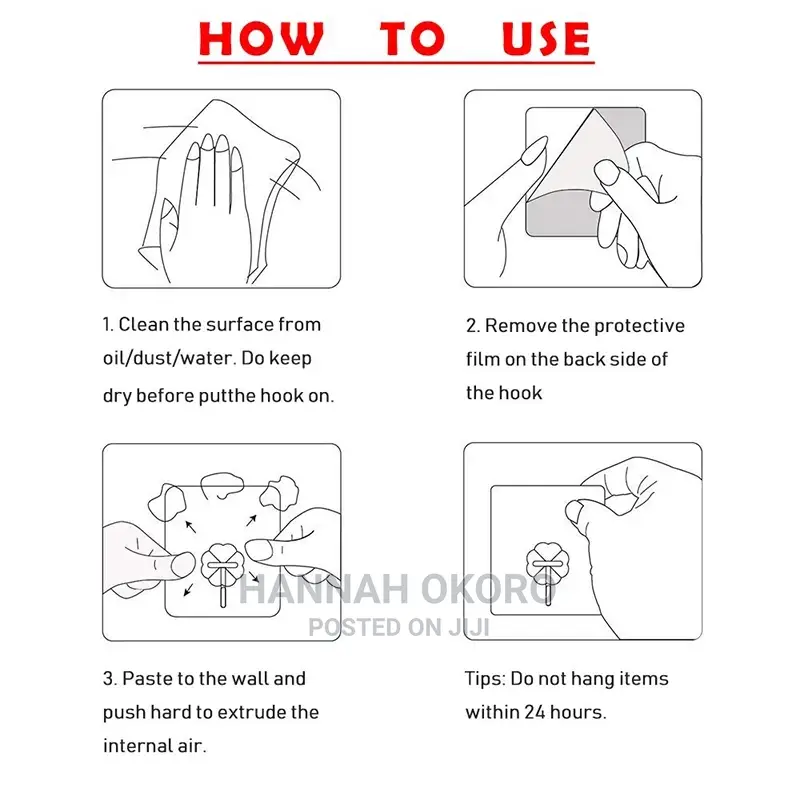 HOW TO USE

1. Clean the surface from oil/dust/water. Do keep dry before putthe hook on.

2. Remove the protective film on the back side of the hook

HANNAH OKORO
POSTED ON JIJI

3. Paste to the wall and push hard to extrude the internal air.

Tips: Do not hang items within 24 hours.